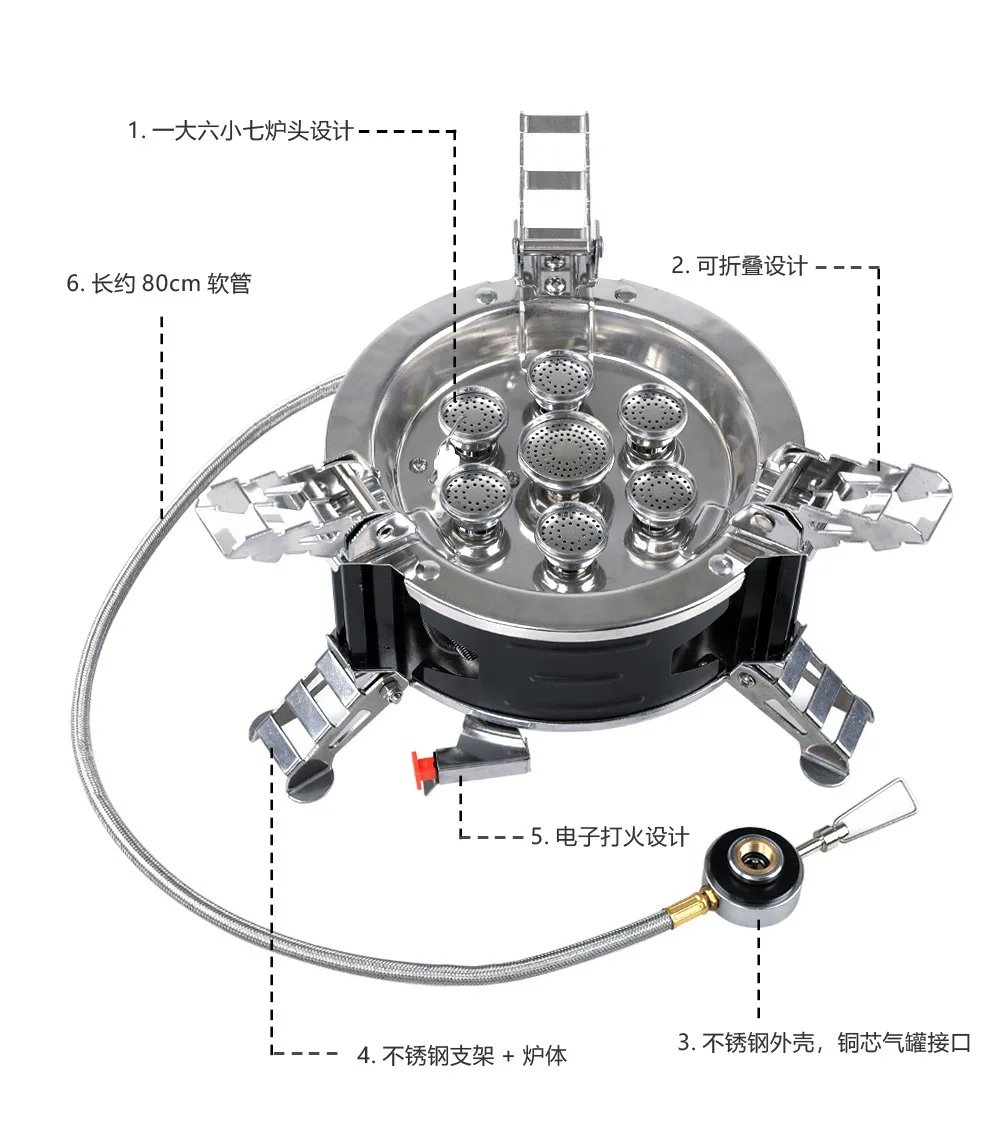 1. 一大六小七炉头设计

2. 可折叠设计

6. 长约 80cm 软管

5. 电子打火设计

4. 不锈钢支架 + 炉体

3. 不锈钢外壳，铜芯气罐接口