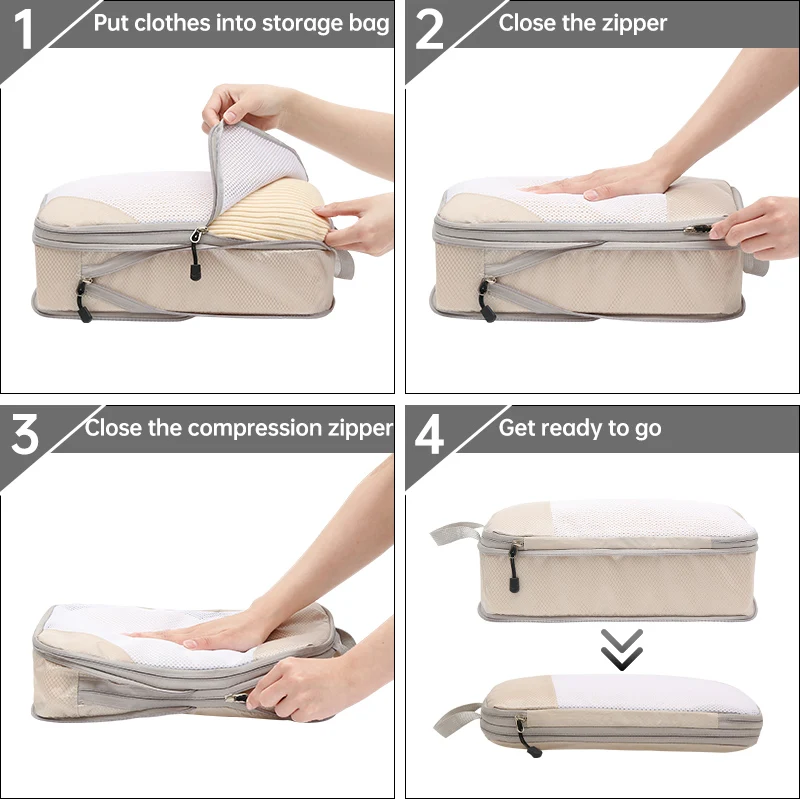 1 Put clothes into storage bag

2 Close the zipper

3 Close the compression zipper

4 Get ready to go