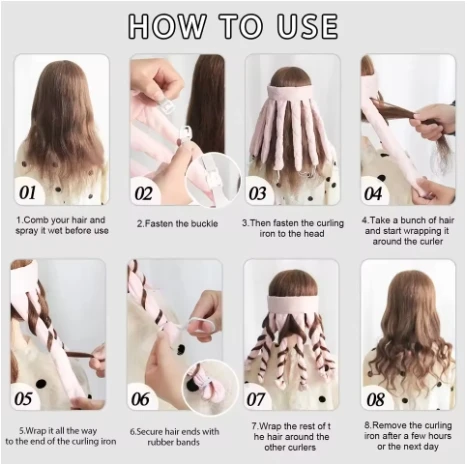 HOW TO USE

01

1.Comb your hair and spray it wet before use

02

2.Fasten the buckle

03

3.Then fasten the curling iron to the head

04

4.Take a bunch of hair and start wrapping it around the curler

05

5.Wrap it all the way to the end of the curling iron

06

6.Secure hair ends with rubber bands

07

7.Wrap the rest of t he hair around the other curlers

08

8.Remove the curling iron after a few hours or the next day