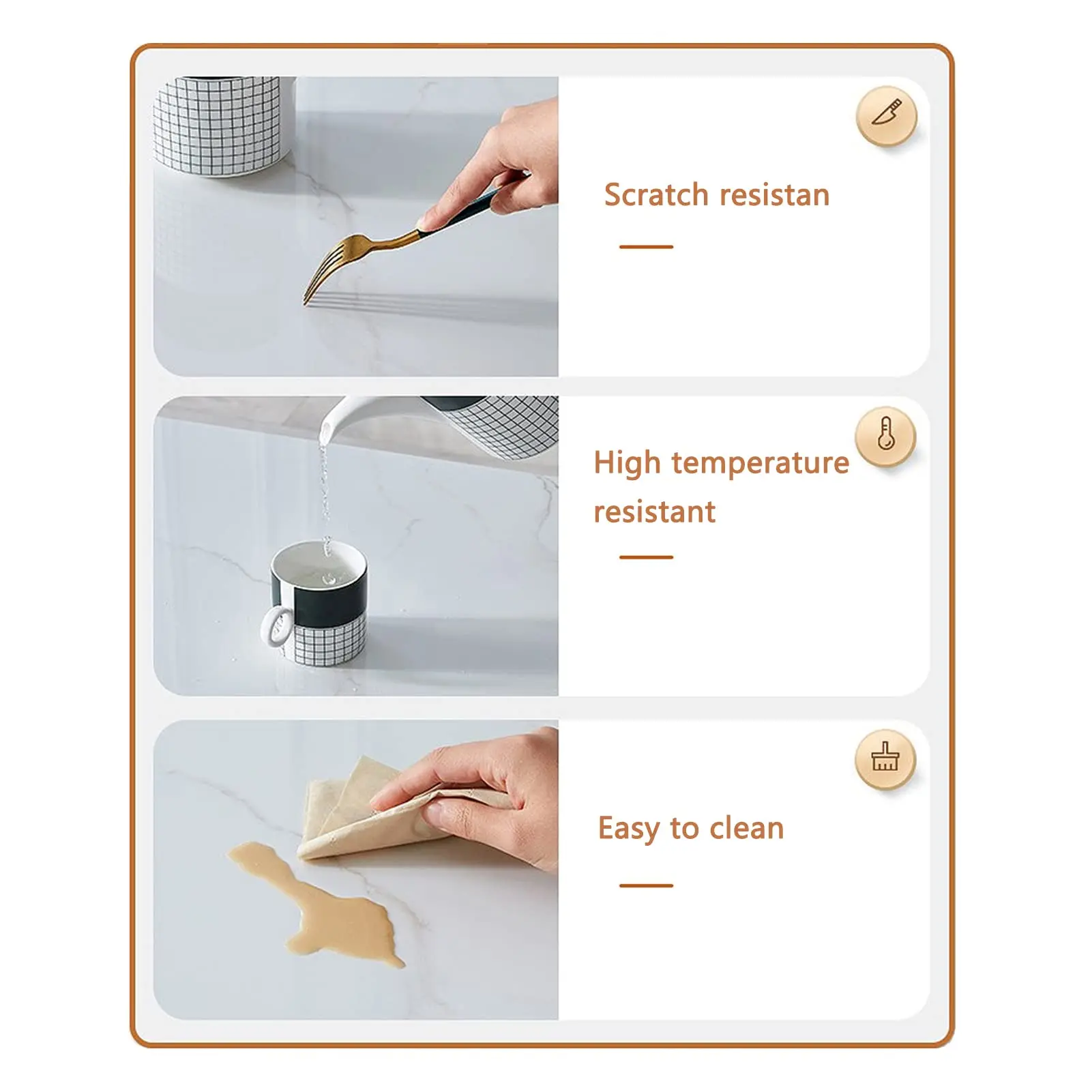 Scratch resistan

High temperature resistant

Easy to clean