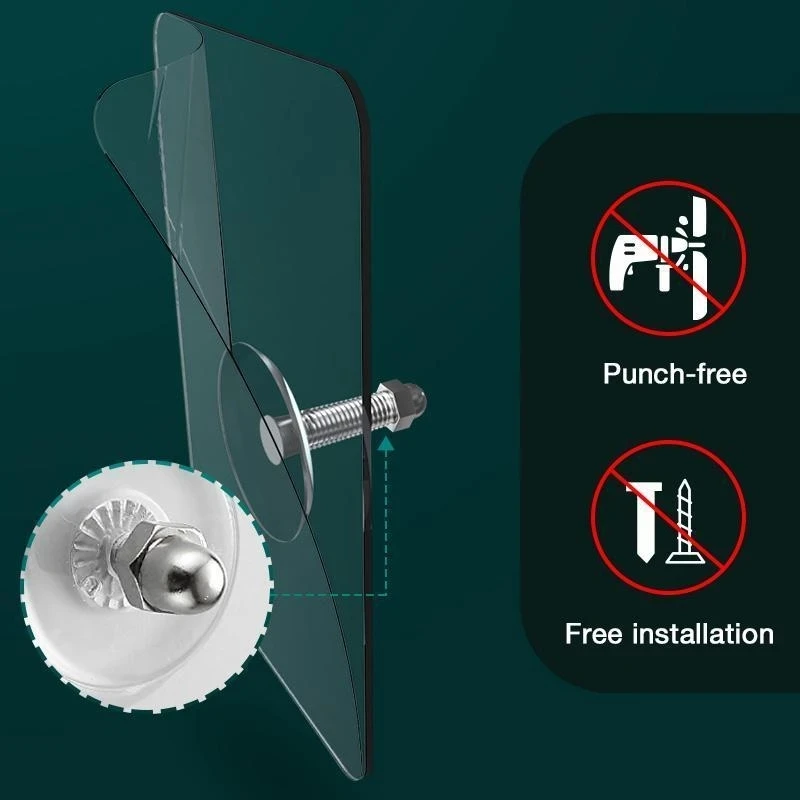 Punch-free

Free installation