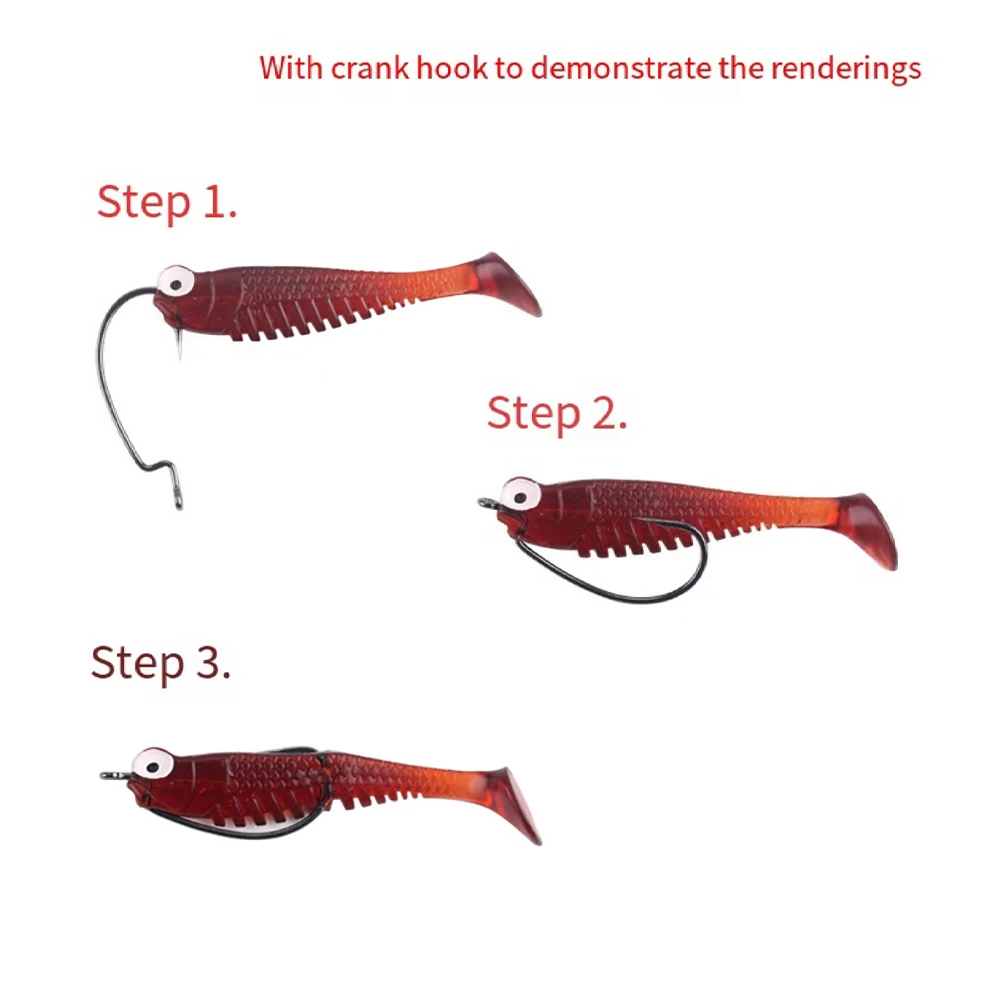 With crank hook to demonstrate the renderings

Step 1.

Step 2.

Step 3.