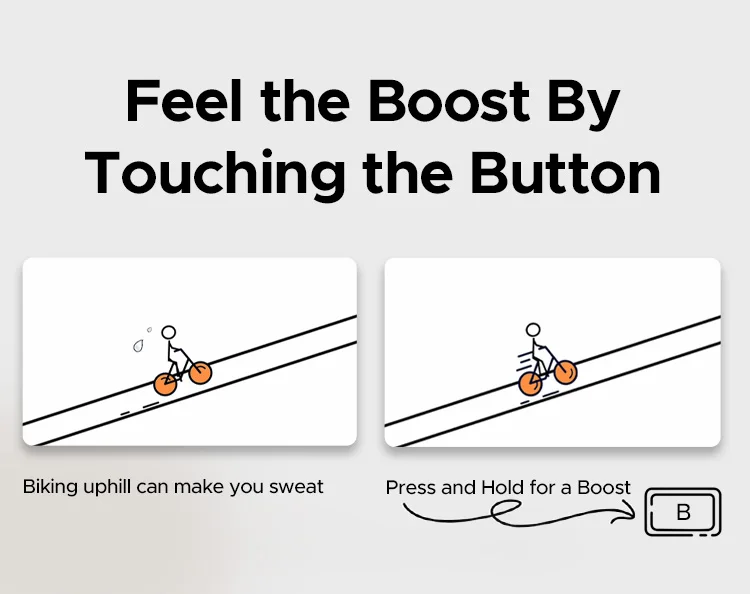 Feel the Boost By Touching the Button

Biking uphill can make you sweat

Press and Hold for a Boost

B