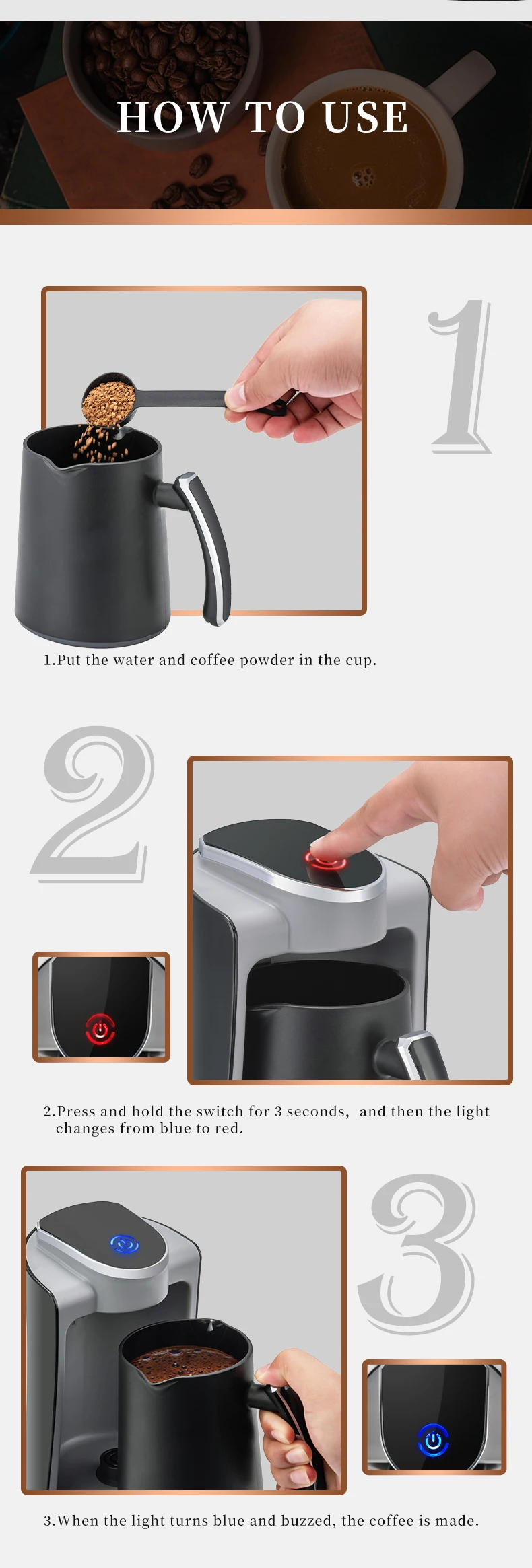 HOW TO USE

1

1.Put the water and coffee powder in the cup.

2

2.Press and hold the switch for 3 seconds, and then the light changes from blue to red.

3

3.When the light turns blue and buzzed, the coffee is made.