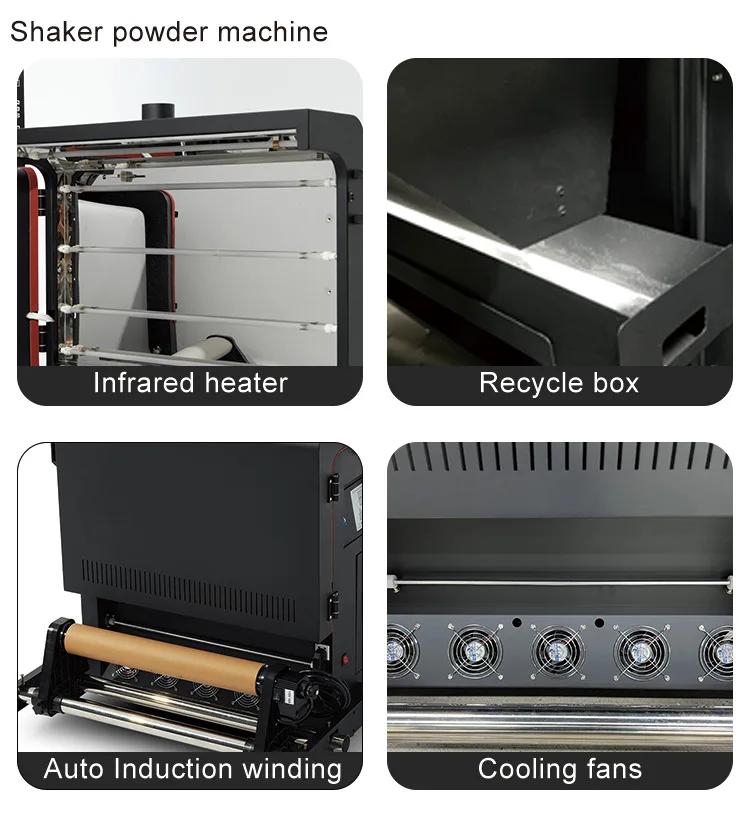 Shaker powder machine

Infrared heater

Recycle box

Auto Induction winding

Cooling fans