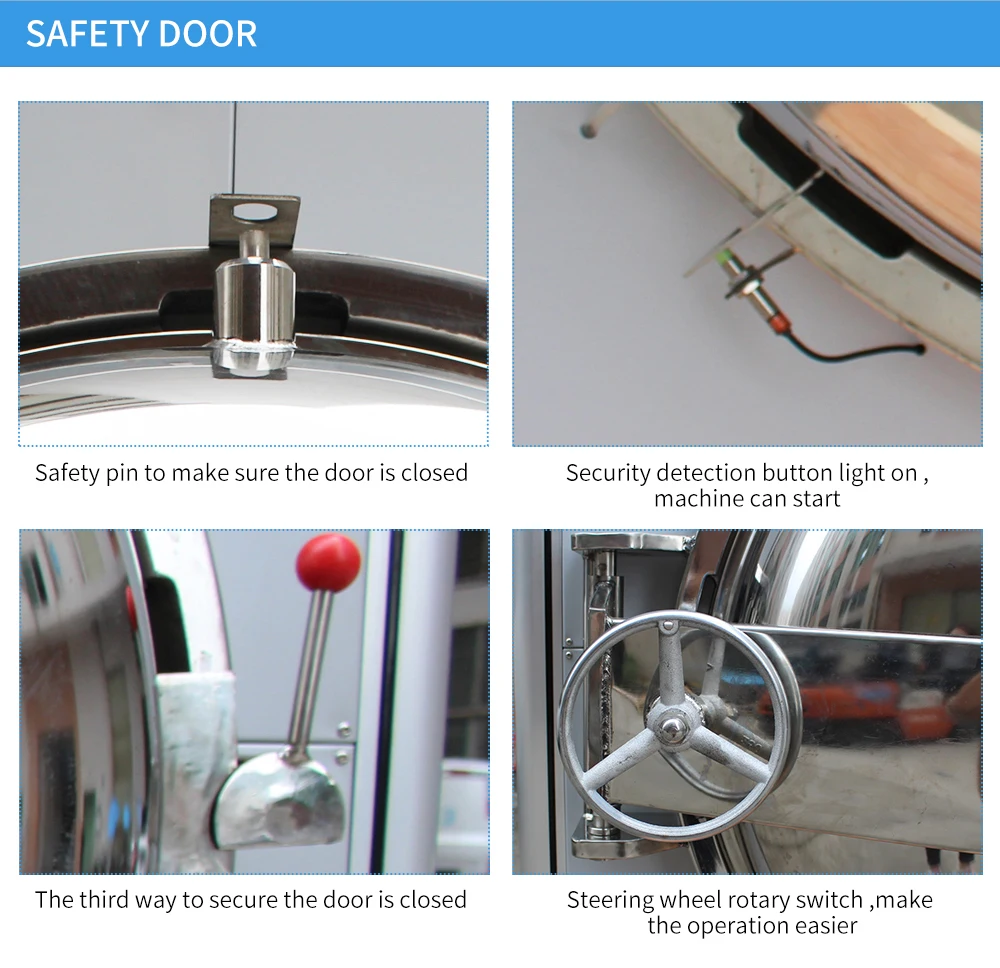 SAFETY DOOR

Safety pin to make sure the door is closed

Security detection button light on , machine can start

The third way to secure the door is closed

Steering wheel rotary switch ,make the operation easier