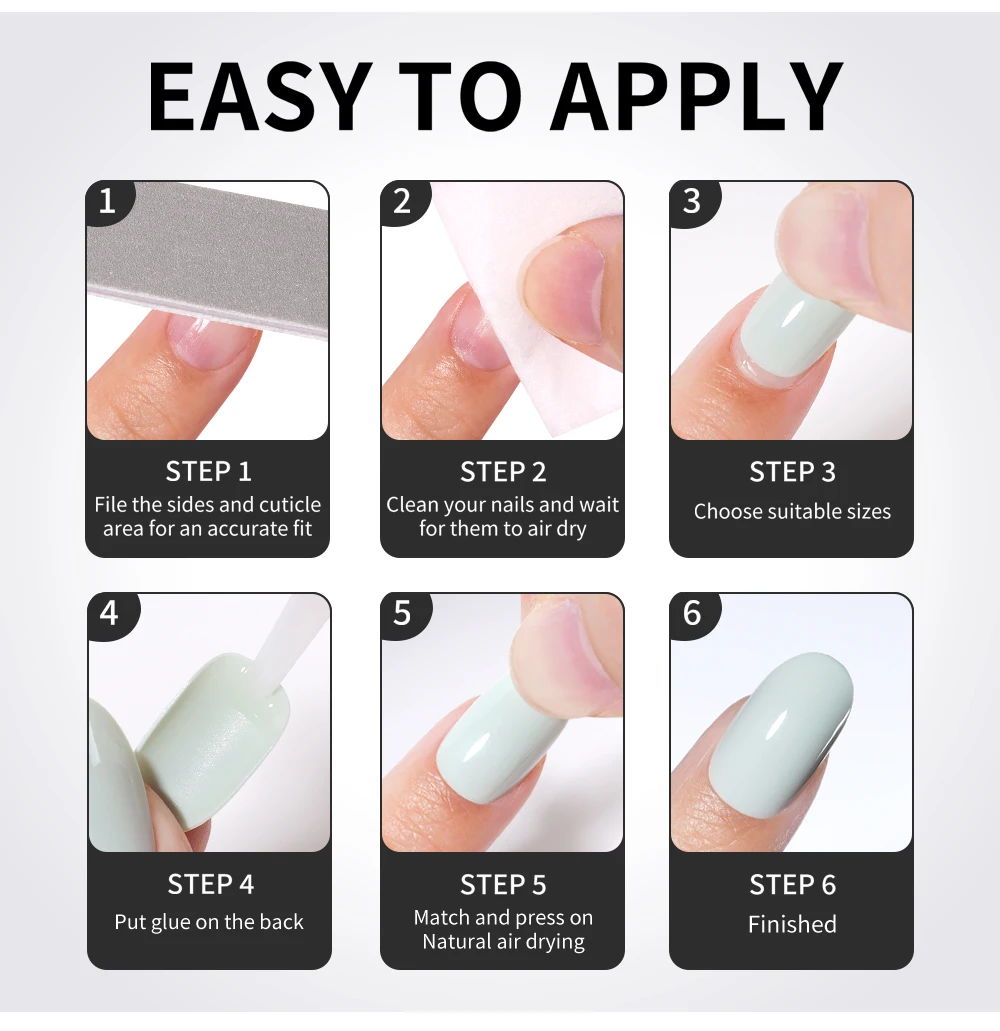 EASY TO APPLY

1

STEP 1
File the sides and cuticle area for an accurate fit

2

STEP 2
Clean your nails and wait for them to air dry

3

STEP 3
Choose suitable sizes

4

STEP 4
Put glue on the back

5

STEP 5
Match and press on
Natural air drying

6

STEP 6
Finished