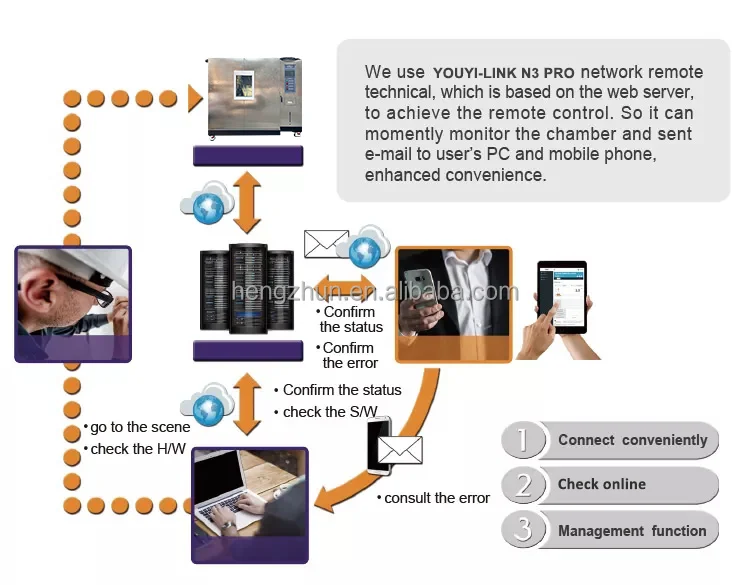 We use YOUYI-LINK N3 PRO network remote technical, which is based on the web server, to achieve the remote control. So it can momently monitor the chamber and sent e-mail to user's PC and mobile phone, enhanced convenience.

hengzhun.en.alibaba.com

• Confirm the status
• Confirm the error

• Confirm the status
• check the S/W

• go to the scene
• check the H/W

• consult the error

1 Connect conveniently
2 Check online
3 Management function