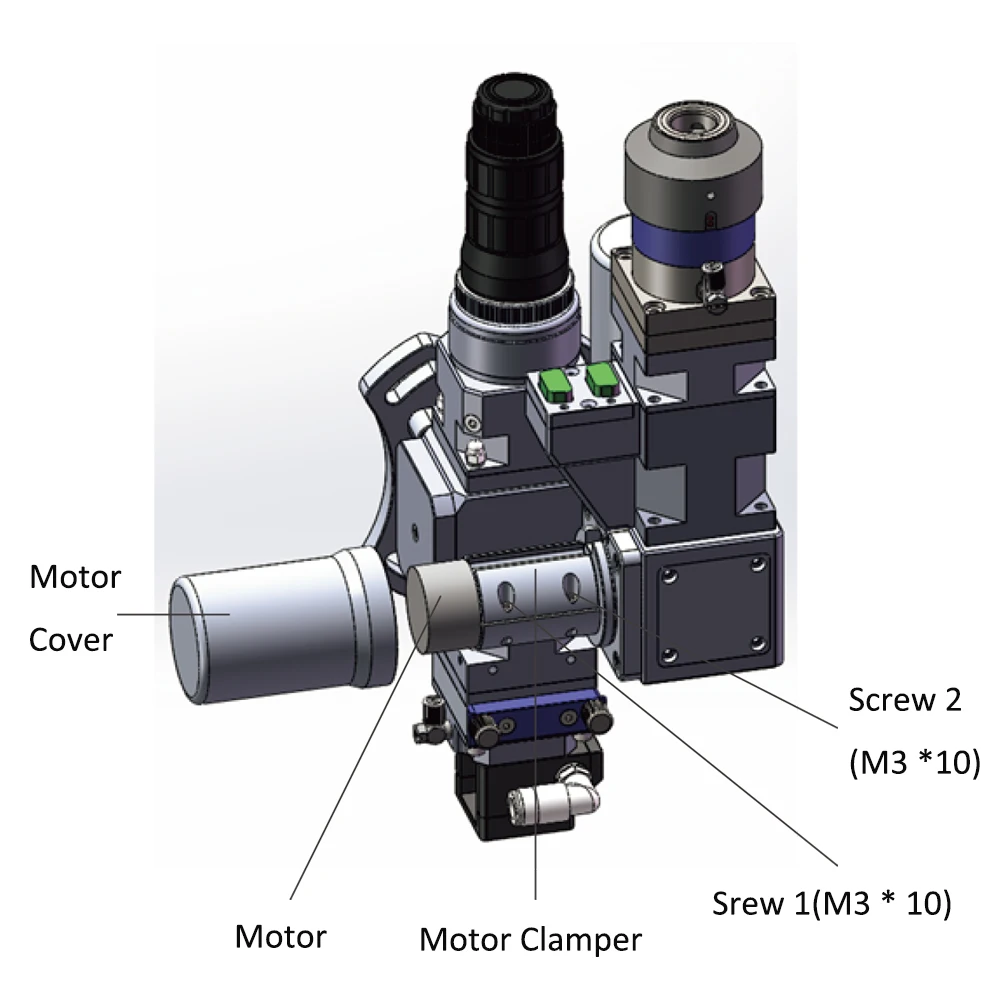 Motor Cover

Screw 2 (M3 *10)

Srew 1(M3 * 10)

Motor

Motor Clamper