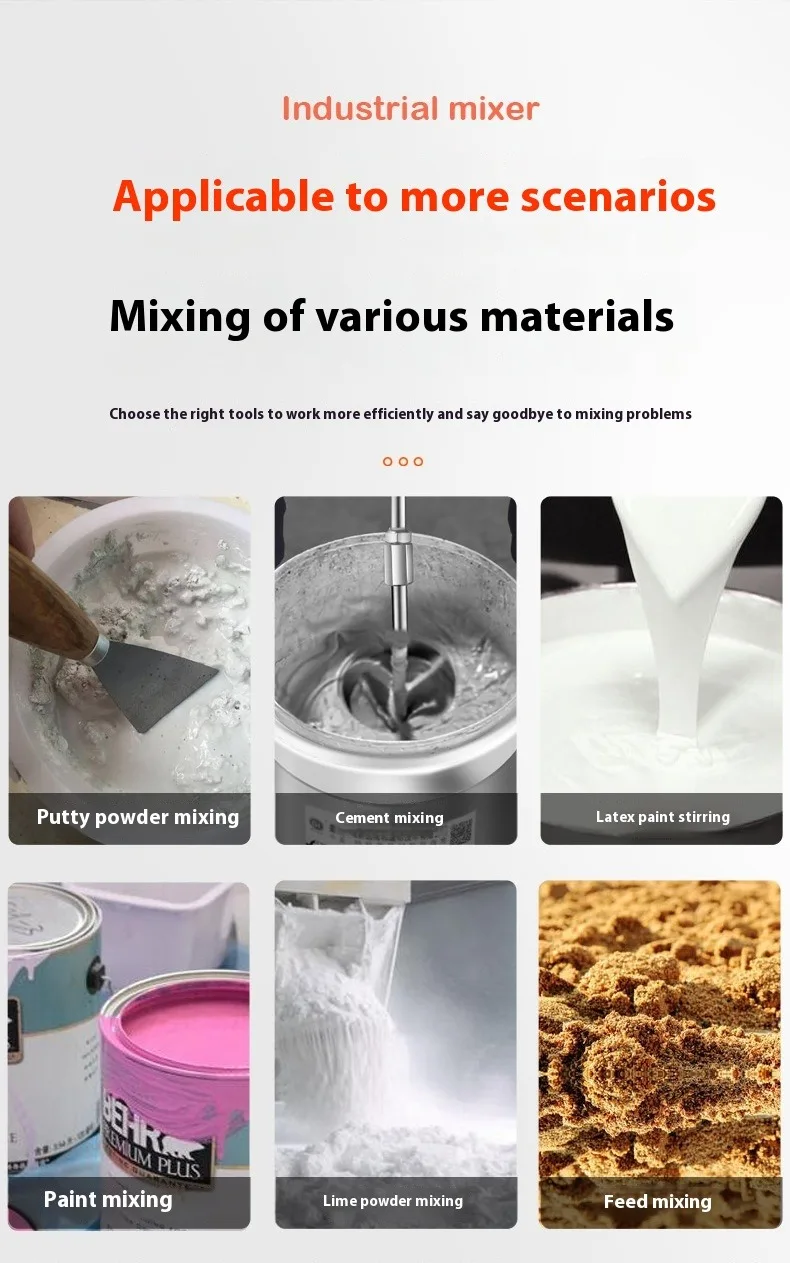 Industrial mixer

Applicable to more scenarios

Mixing of various materials

Choose the right tools to work more efficiently and say goodbye to mixing problems

Putty powder mixing

Cement mixing

Latex paint stirring

BEHR PREMIUM PLUS

Paint mixing

Lime powder mixing

Feed mixing