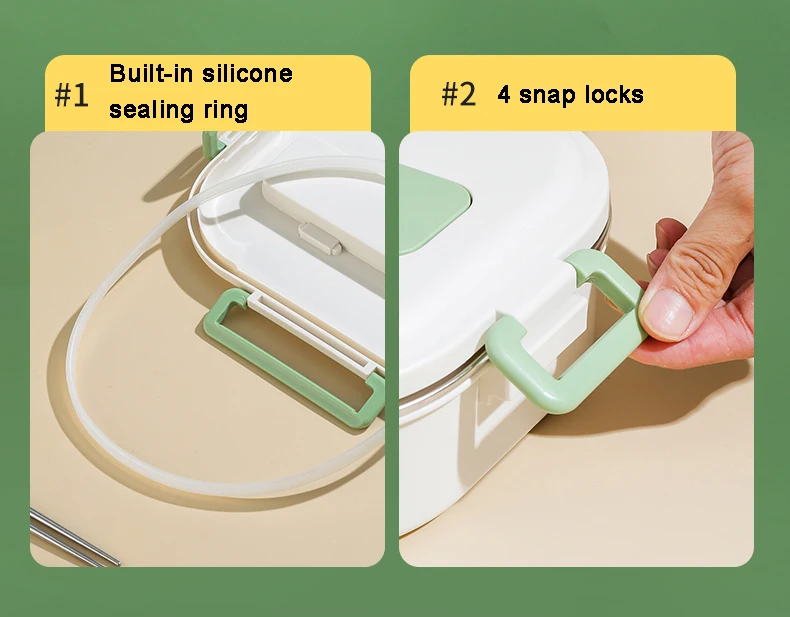 #1 Built-in silicone sealing ring

#2 4 snap locks