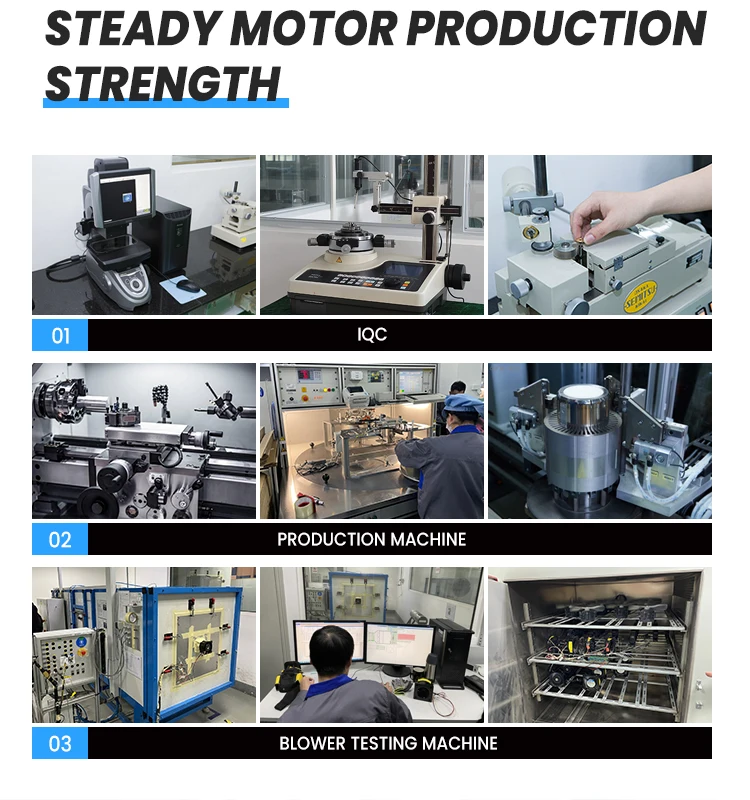 STEADY MOTOR PRODUCTION STRENGTH

01
IQC

02
PRODUCTION MACHINE

03
BLOWER TESTING MACHINE