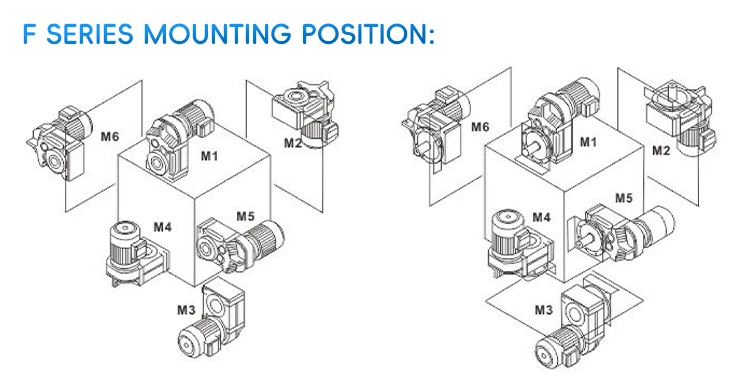 F SERIES MOUNTING POSITION:

M6
M1
M2
M4
M5
M3

M6
M1
M2
M4
M5
M3