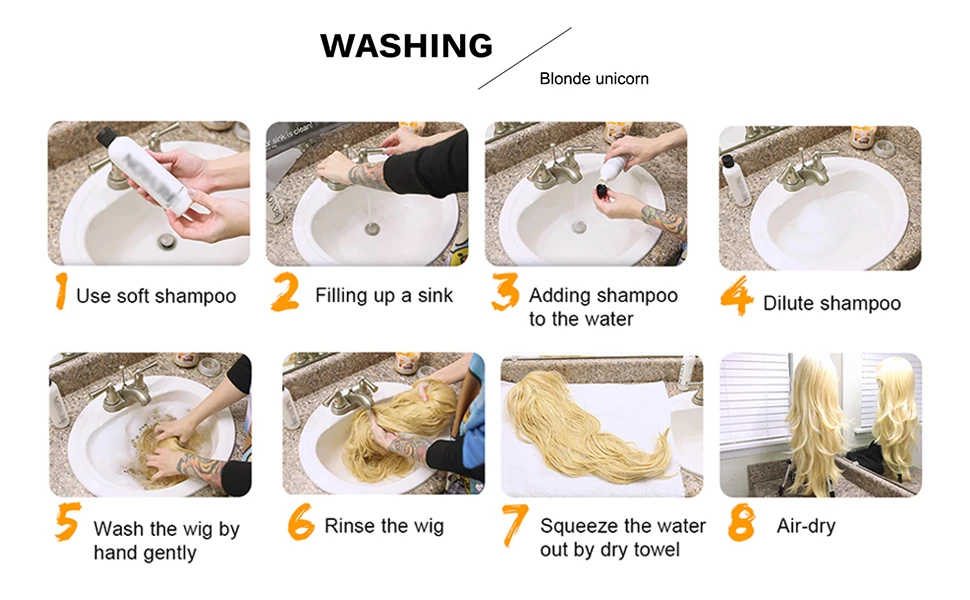 WASHING

Blonde unicorn

1 Use soft shampoo

2 Filling up a sink

3 Adding shampoo to the water

4 Dilute shampoo

5 Wash the wig by hand gently

6 Rinse the wig

7 Squeeze the water out by dry towel

8 Air-dry