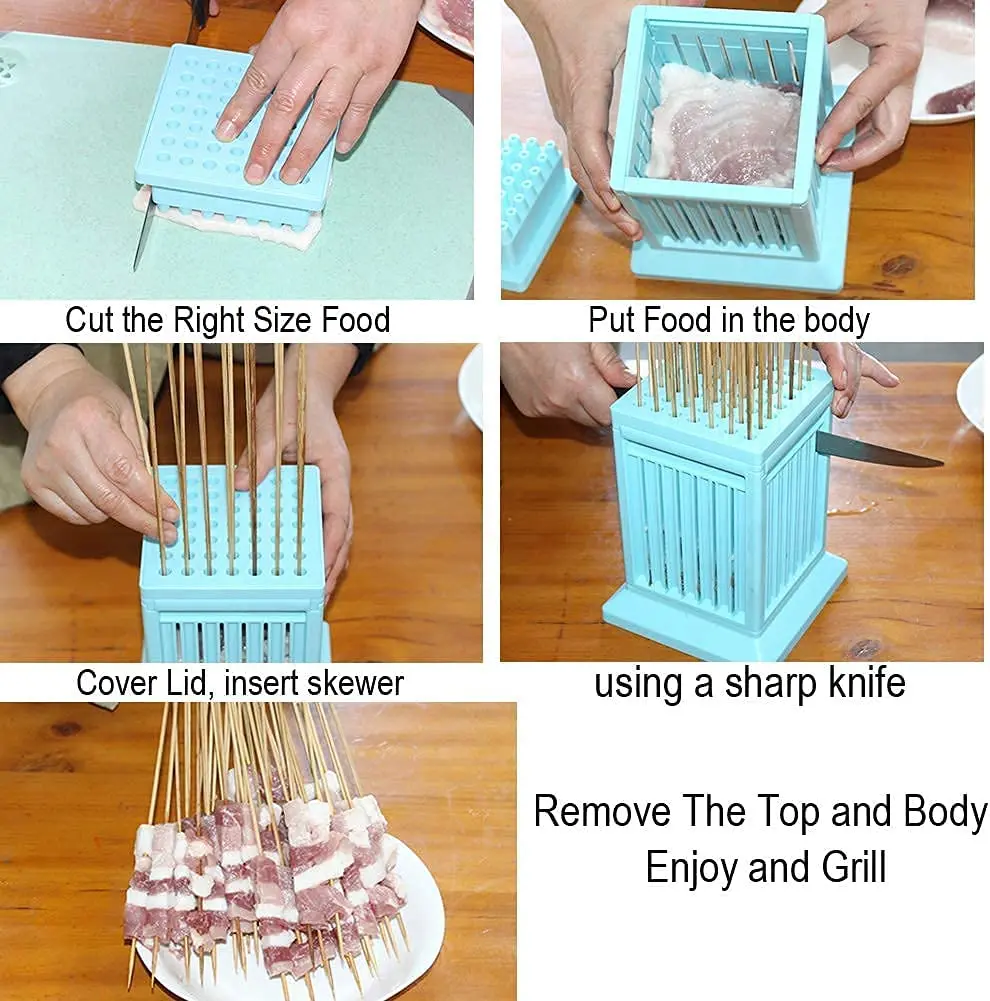 Cut the Right Size Food

Put Food in the body

Cover Lid, insert skewer

using a sharp knife

Remove The Top and Body
Enjoy and Grill