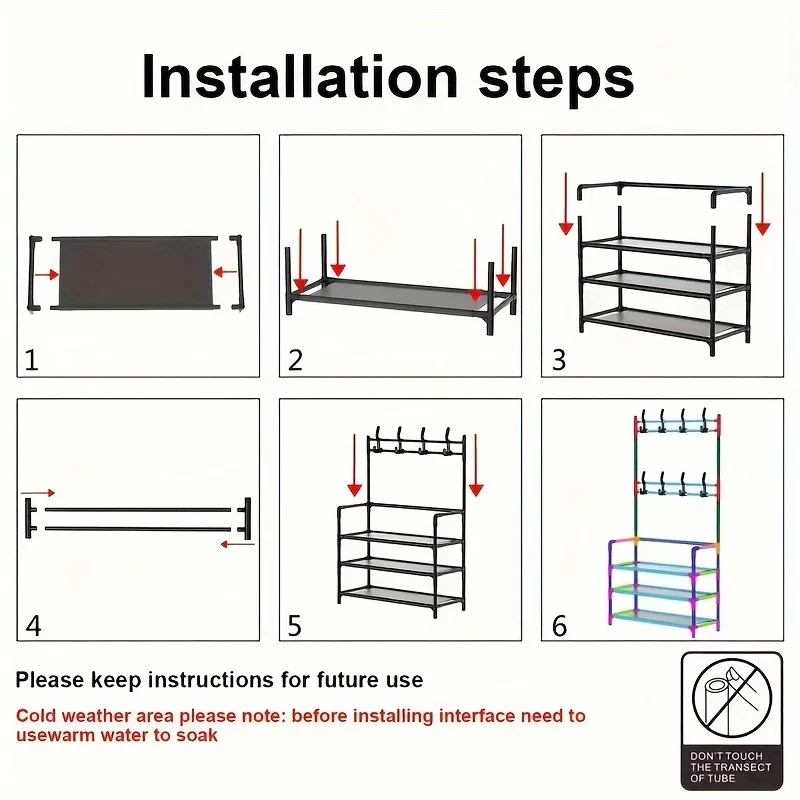 Installation steps

1

2

3

4

5

6

Please keep instructions for future use

Cold weather area please note: before installing interface need to usewarm water to soak

DON'T TOUCH THE TRANSECT OF TUBE