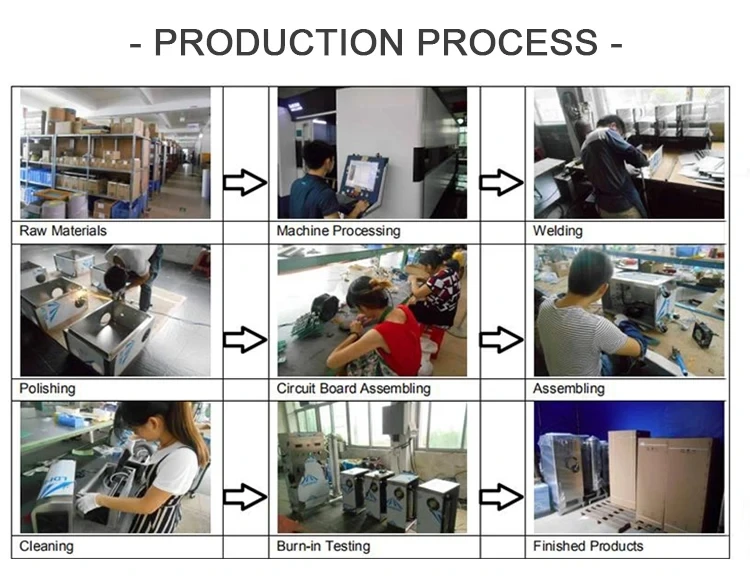 - PRODUCTION PROCESS -

Raw Materials

Machine Processing

Welding

Polishing

Circuit Board Assembling

Assembling

Cleaning

Burn-in Testing

Finished Products