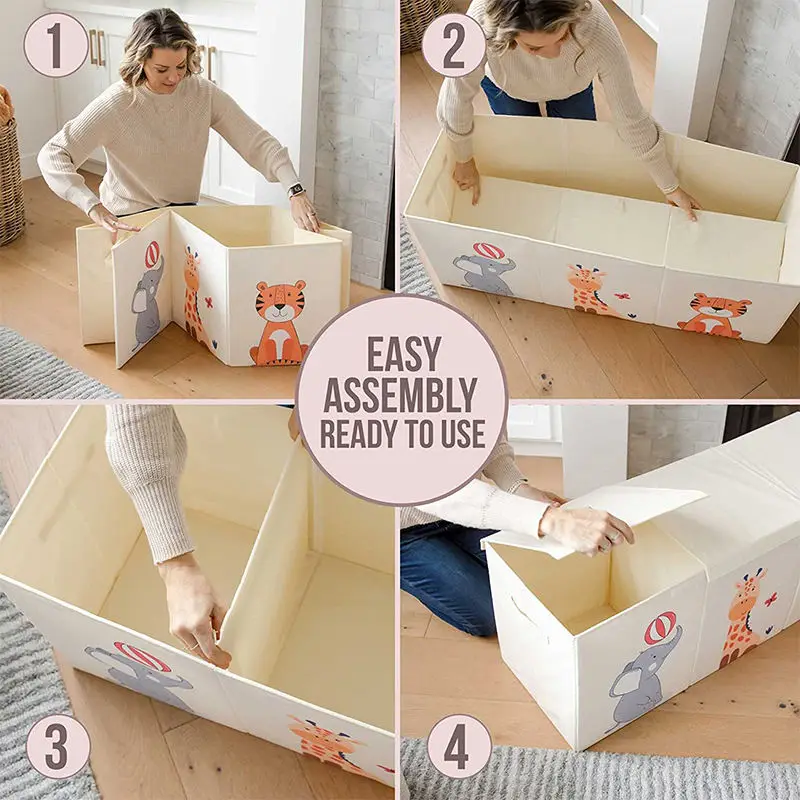 1

2

EASY
ASSEMBLY
READY TO USE

3

4