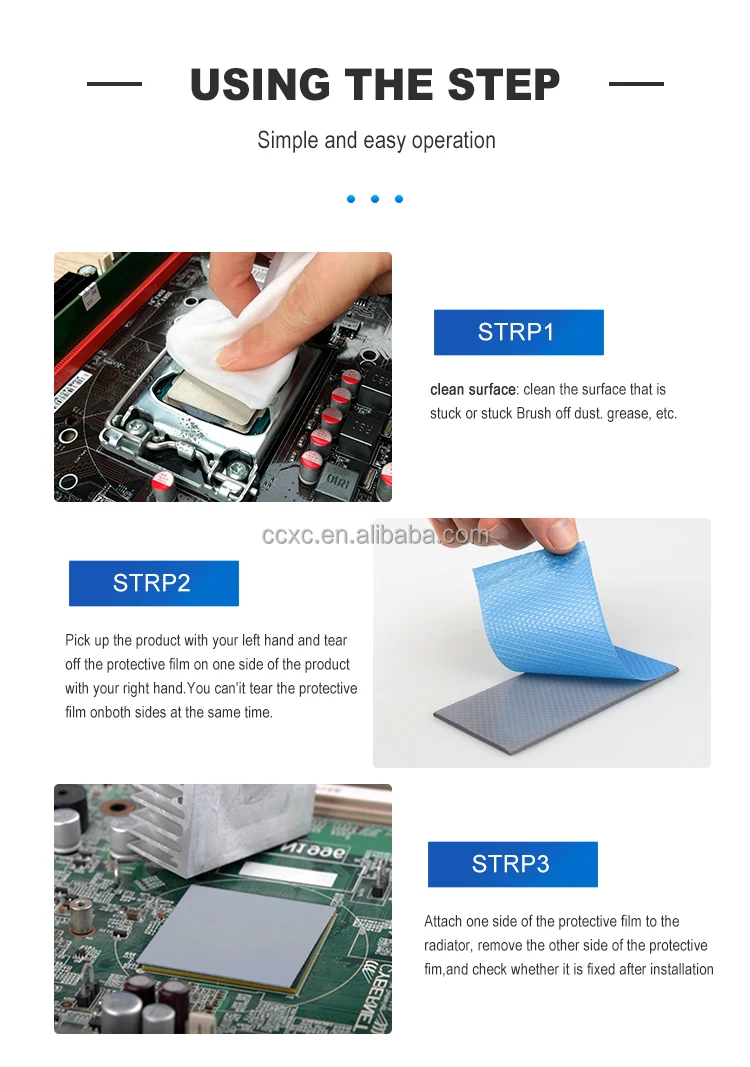 USING THE STEP

Simple and easy operation

STRP1

clean surface: clean the surface that is stuck or stuck Brush off dust. grease, etc.

ccxc.en.alibaba.com

STRP2

Pick up the product with your left hand and tear off the protective film on one side of the product with your right hand.You can'it tear the protective film onboth sides at the same time.

STRP3

Attach one side of the protective film to the radiator, remove the other side of the protective fim,and check whether it is fixed after installation