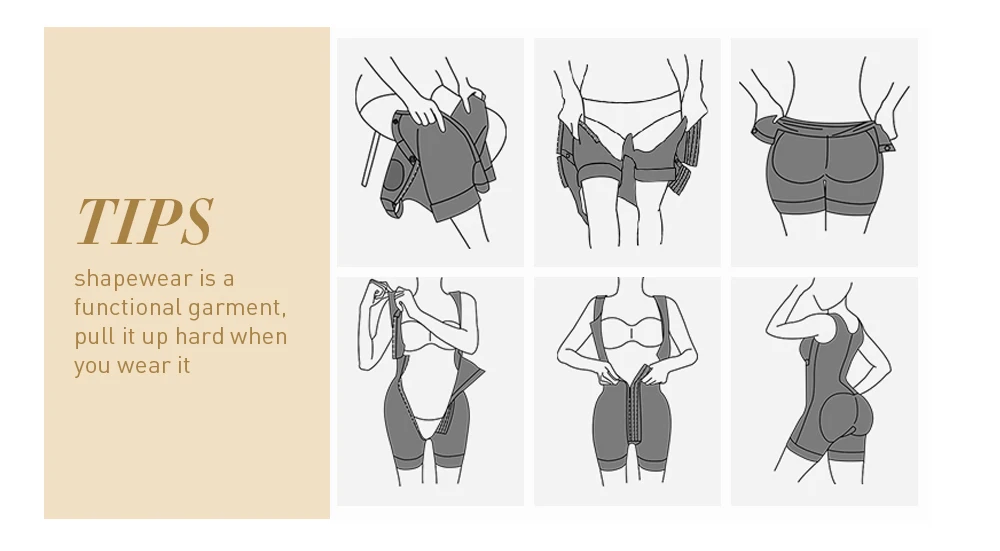 TIPS

shapewear is a functional garment, pull it up hard when you wear it