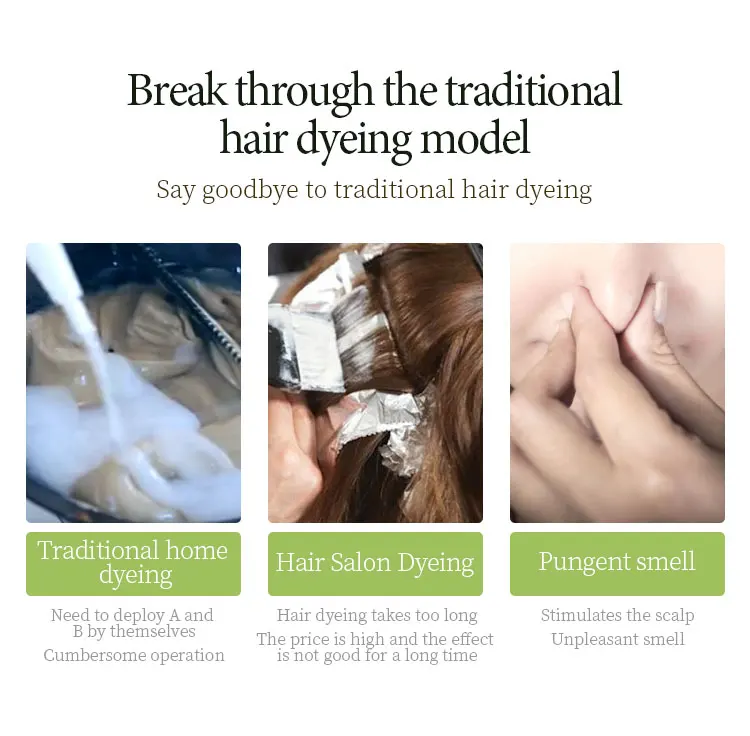 Break through the traditional hair dyeing model

Say goodbye to traditional hair dyeing

Traditional home dyeing

Need to deploy A and B by themselves
Cumbersome operation

Hair Salon Dyeing

Hair dyeing takes too long
The price is high and the effect is not good for a long time

Pungent smell

Stimulates the scalp
Unpleasant smell