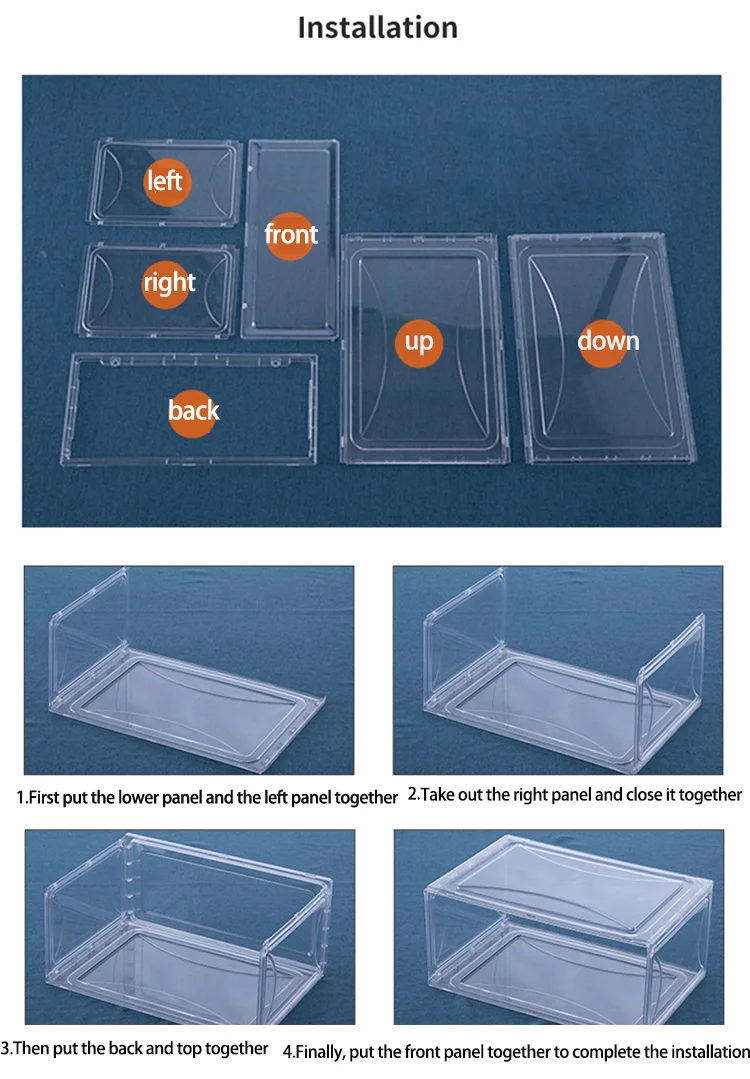 Installation

left

front

right

up

down

back

1.First put the lower panel and the left panel together

2.Take out the right panel and close it together

3.Then put the back and top together

4.Finally, put the front panel together to complete the installation