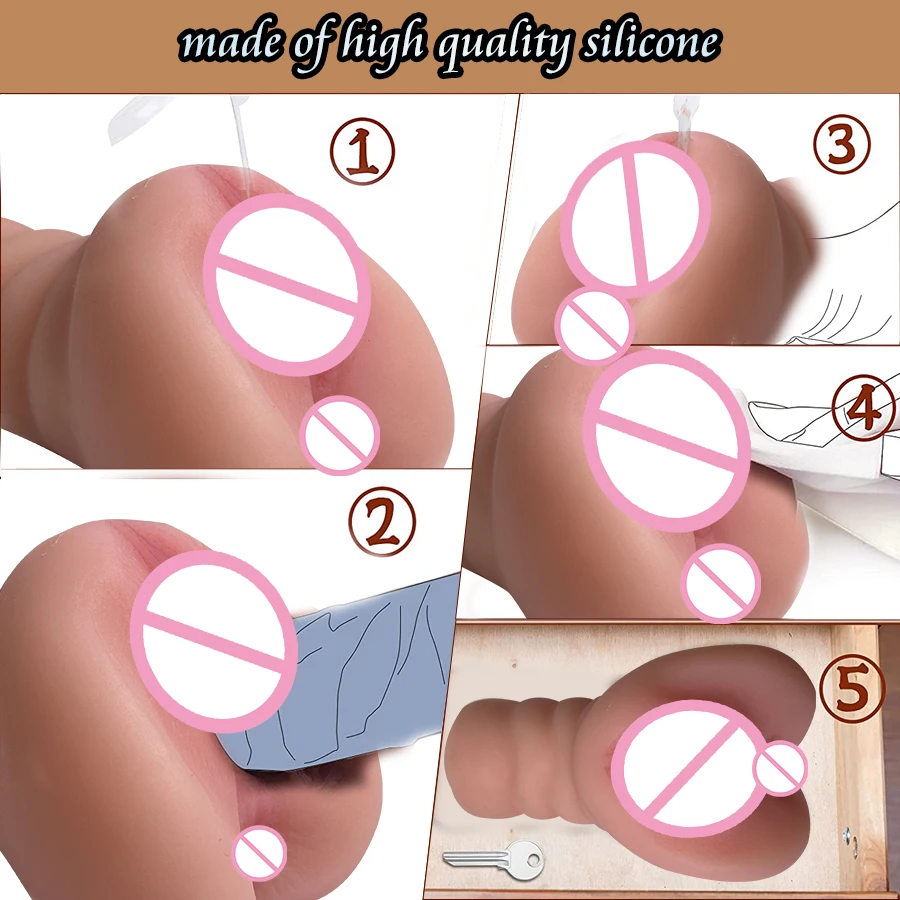 made of high quality silicone

①

③

④

②

⑤