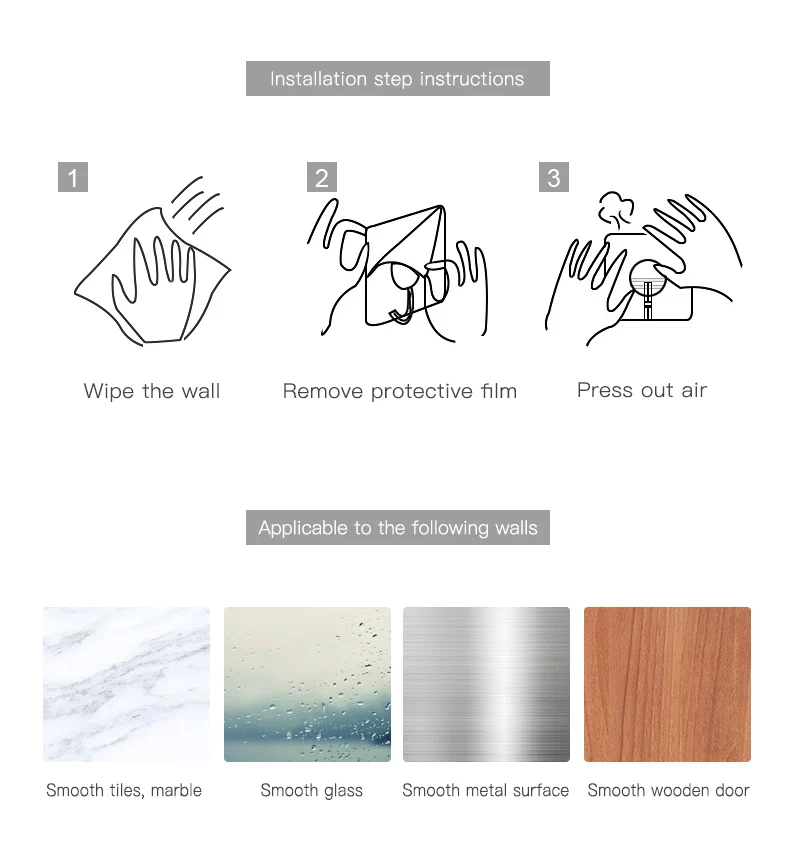 Installation step instructions

1

Wipe the wall

2

Remove protective film

3

Press out air

Applicable to the following walls

Smooth tiles, marble

Smooth glass

Smooth metal surface

Smooth wooden door