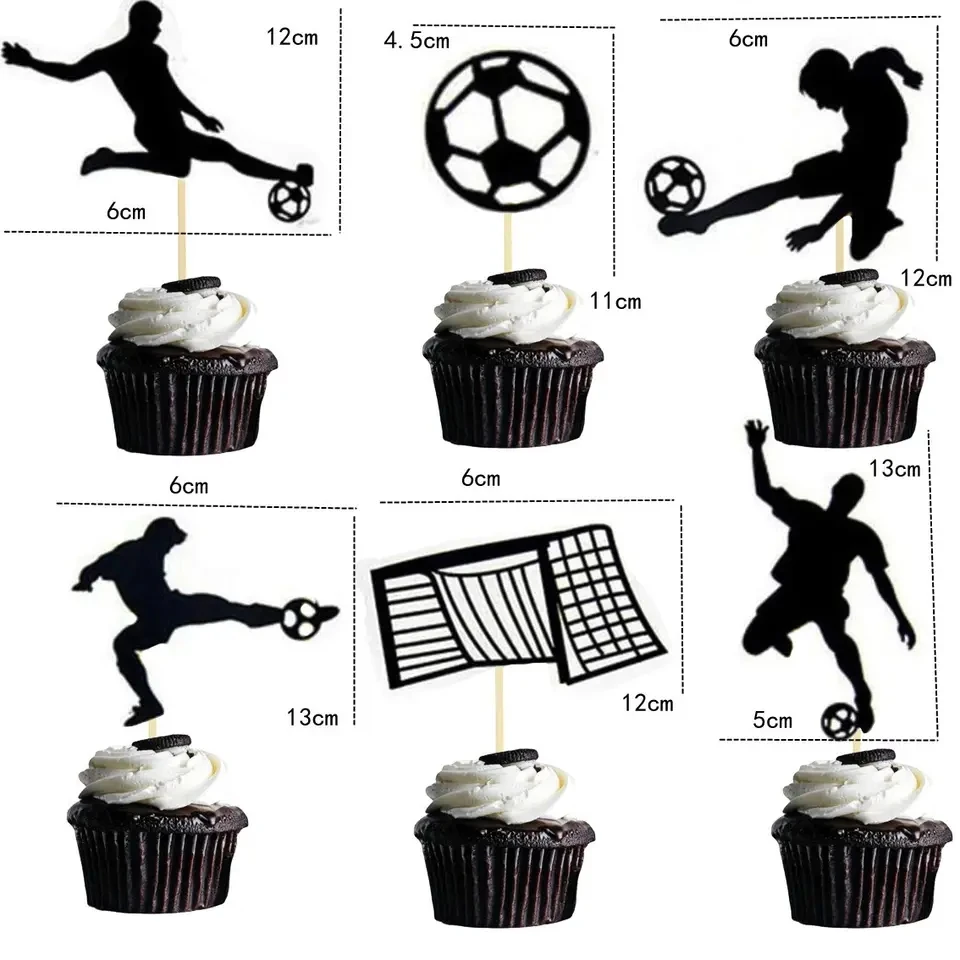 12cm
6cm
4.5cm
11cm
6cm
12cm
6cm
13cm
6cm
12cm
13cm
5cm