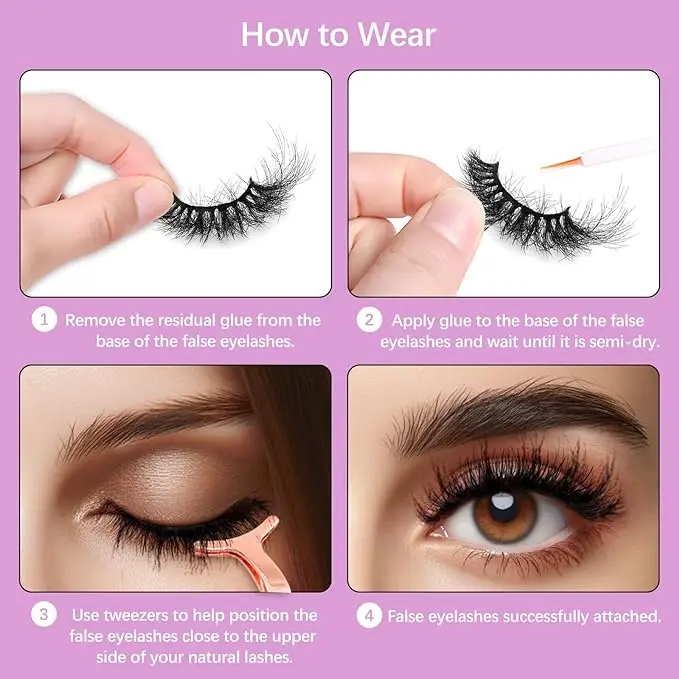 How to Wear

1 Remove the residual glue from the base of the false eyelashes.

2 Apply glue to the base of the false eyelashes and wait until it is semi-dry.

3 Use tweezers to help position the false eyelashes close to the upper side of your natural lashes.

4 False eyelashes successfully attached.