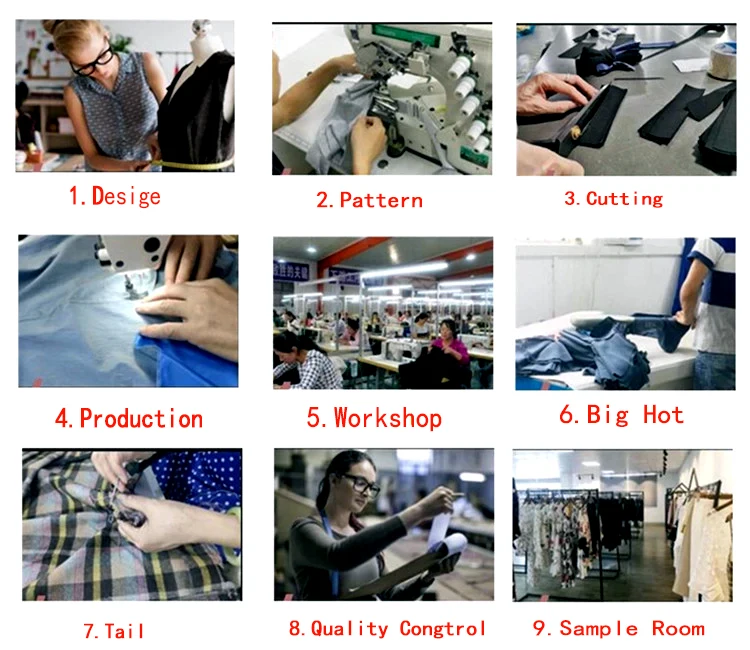 1. Desige

2. Pattern

3. Cutting

4. Production

5. Workshop

6. Big Hot

7. Tail

8. Quality Congtrol

9. Sample Room