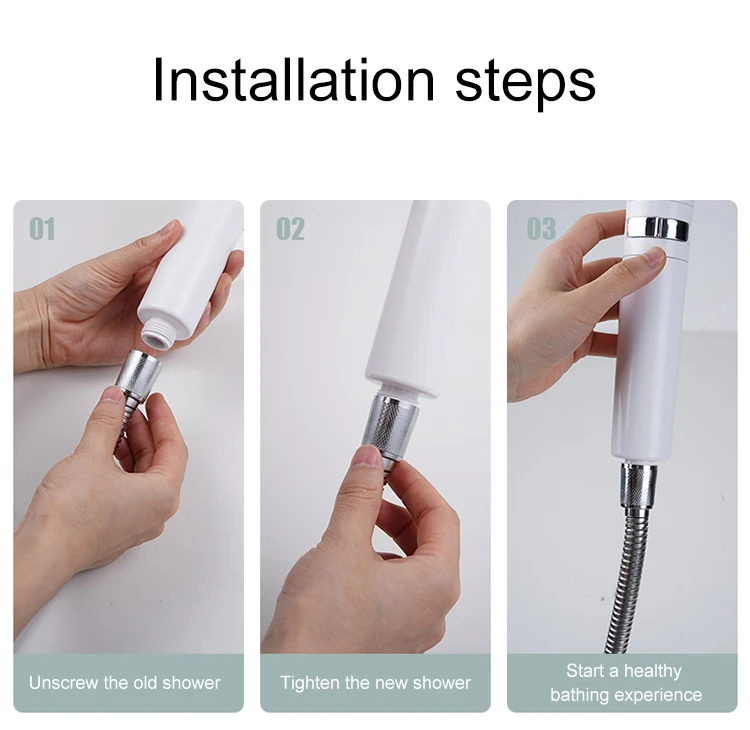 Installation steps

01

Unscrew the old shower

02

Tighten the new shower

03

Start a healthy bathing experience