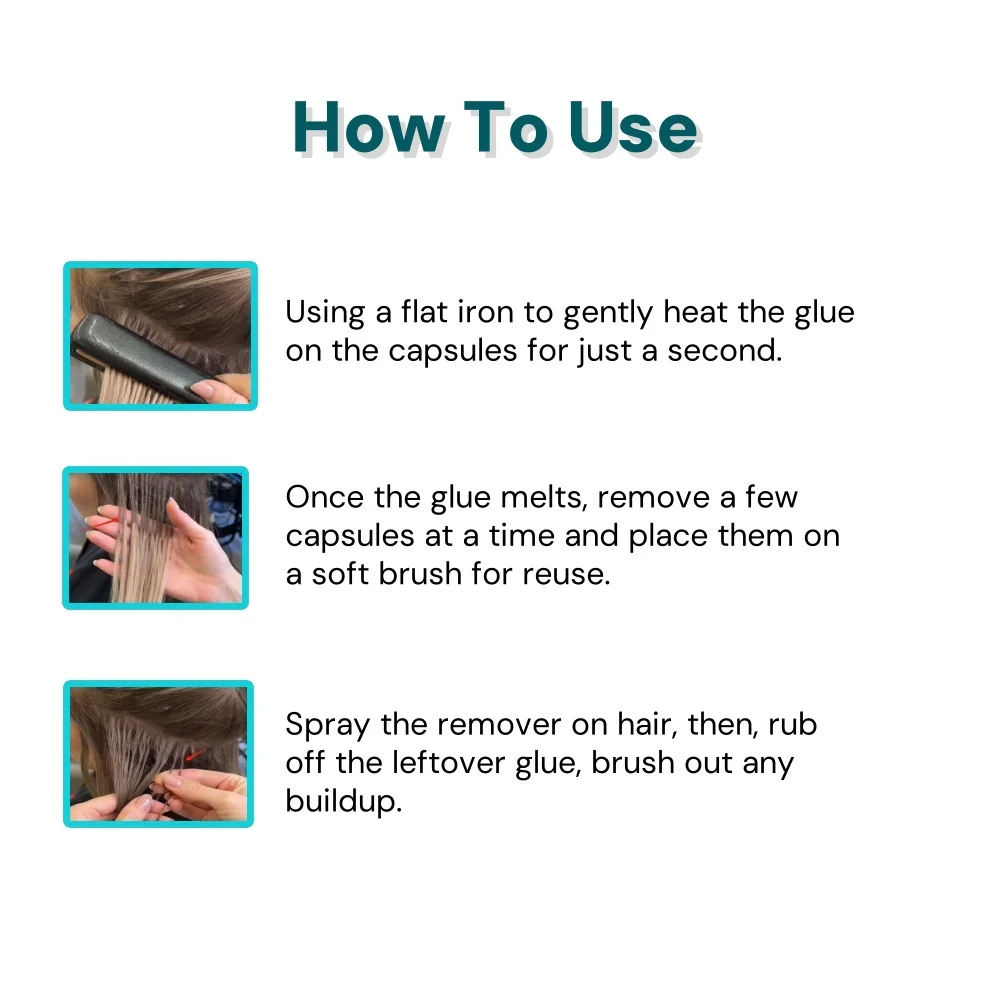 How To Use

Using a flat iron to gently heat the glue on the capsules for just a second.

Once the glue melts, remove a few capsules at a time and place them on a soft brush for reuse.

Spray the remover on hair, then, rub off the leftover glue, brush out any buildup.