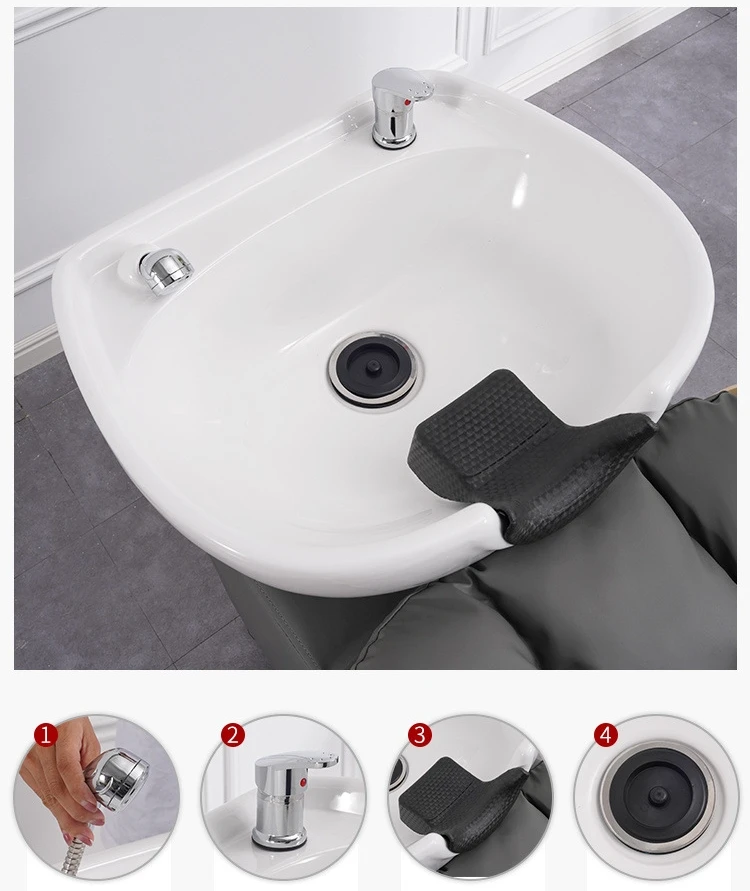 1
2
3
4