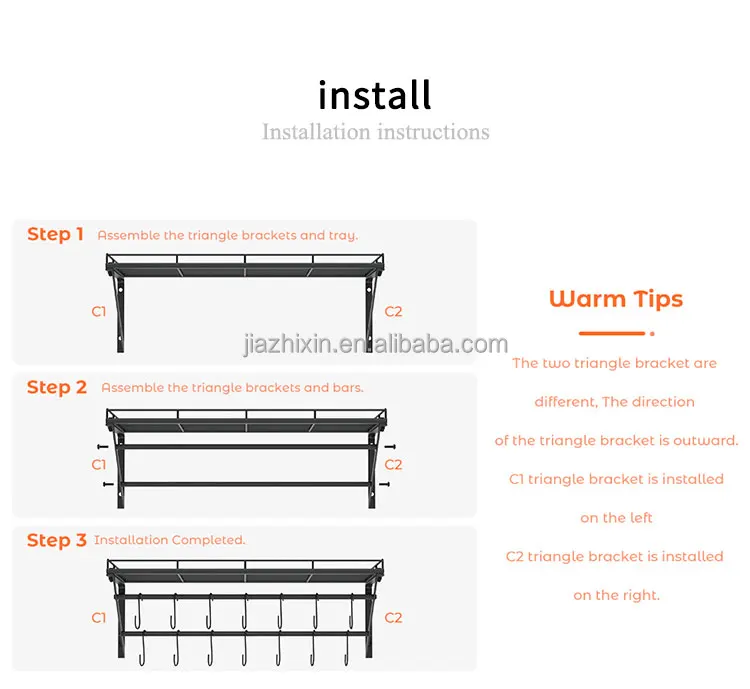 install

Installation instructions

Step 1 Assemble the triangle brackets and tray.

C1

C2

jiazhixin.en.alibaba.com

Step 2 Assemble the triangle brackets and bars.

C1

C2

Step 3 Installation Completed.

C1

C2

Warm Tips

The two triangle bracket are different, The direction of the triangle bracket is outward. C1 triangle bracket is installed on the left C2 triangle bracket is installed on the right.