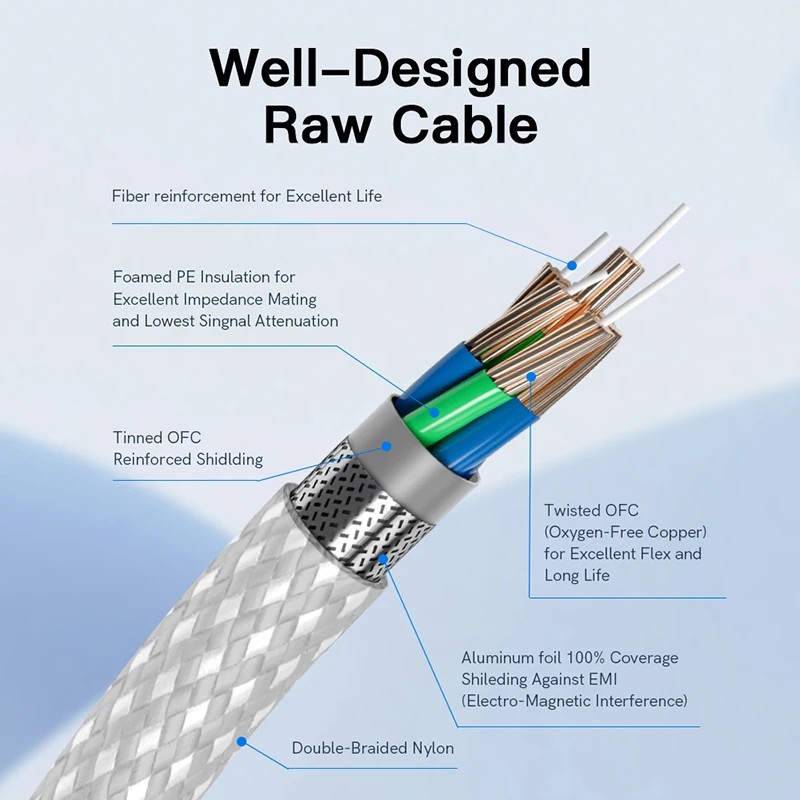 Well–Designed Raw Cable

Fiber reinforcement for Excellent Life

Foamed PE Insulation for Excellent Impedance Mating and Lowest Singnal Attenuation

Tinned OFC Reinforced Shidlding

Twisted OFC (Oxygen-Free Copper) for Excellent Flex and Long Life

Aluminum foil 100% Coverage Shileding Against EMI (Electro-Magnetic Interference)

Double-Braided Nylon