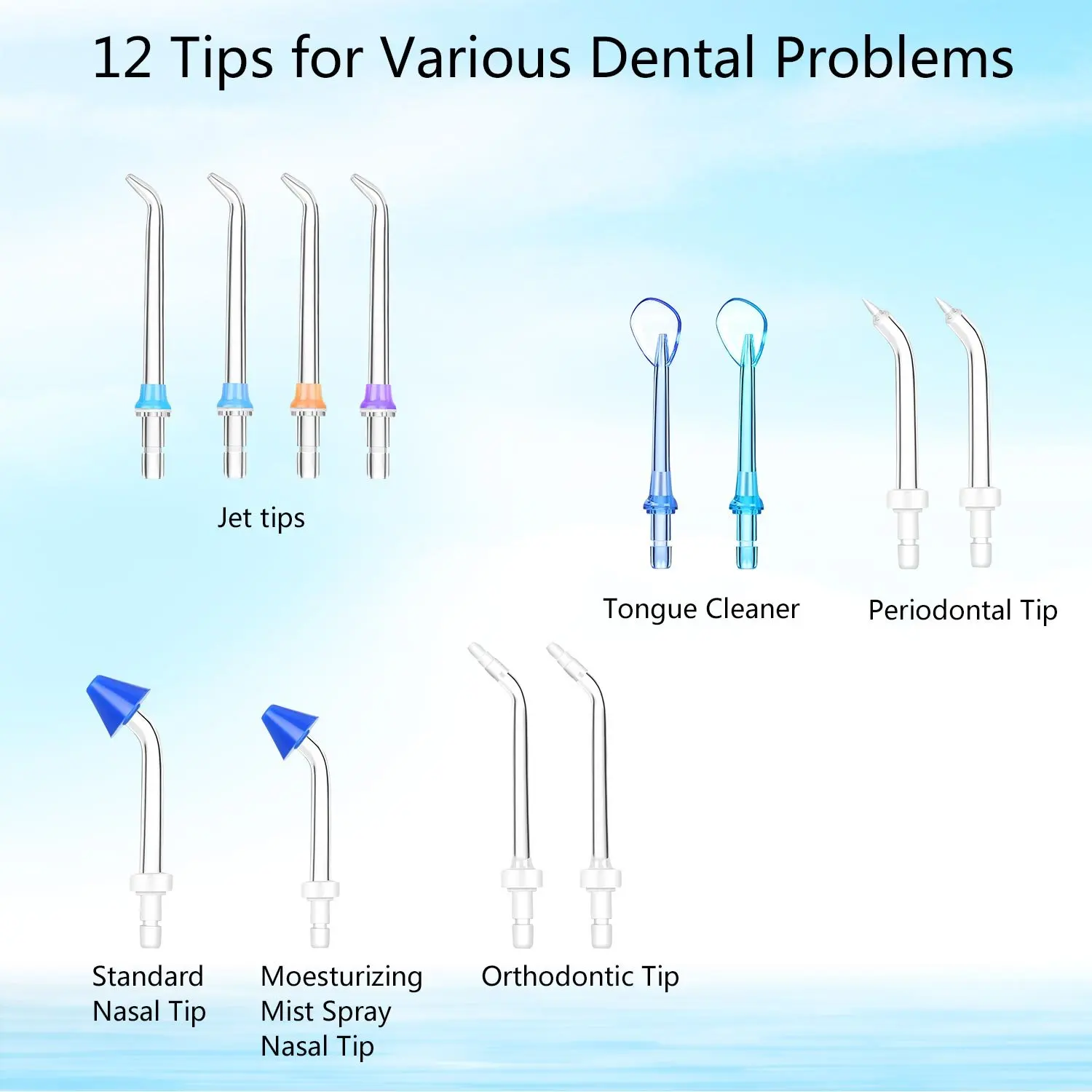 12 Tips for Various Dental Problems

Jet tips

Tongue Cleaner

Periodontal Tip

Standard Nasal Tip

Moesturizing Mist Spray Nasal Tip

Orthodontic Tip