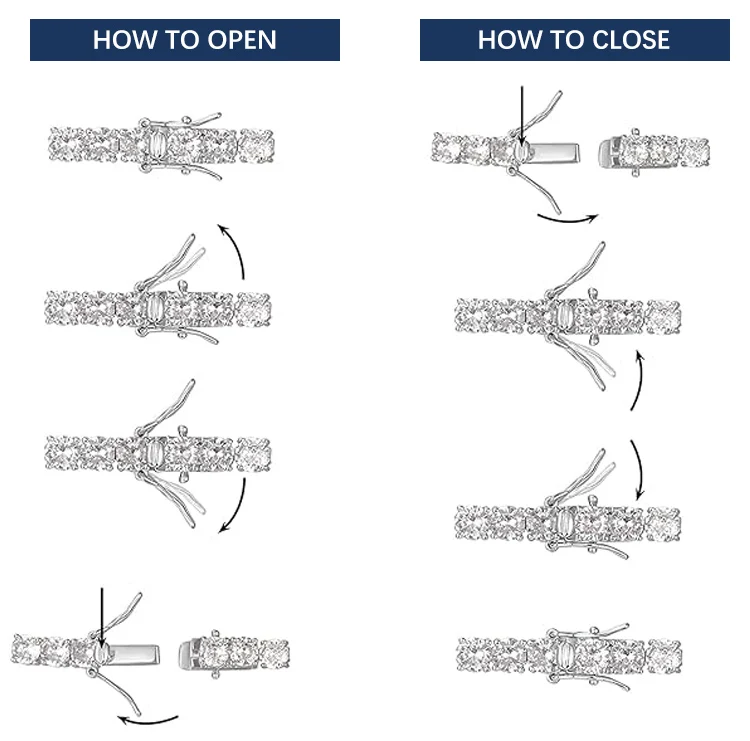 HOW TO OPEN

HOW TO CLOSE