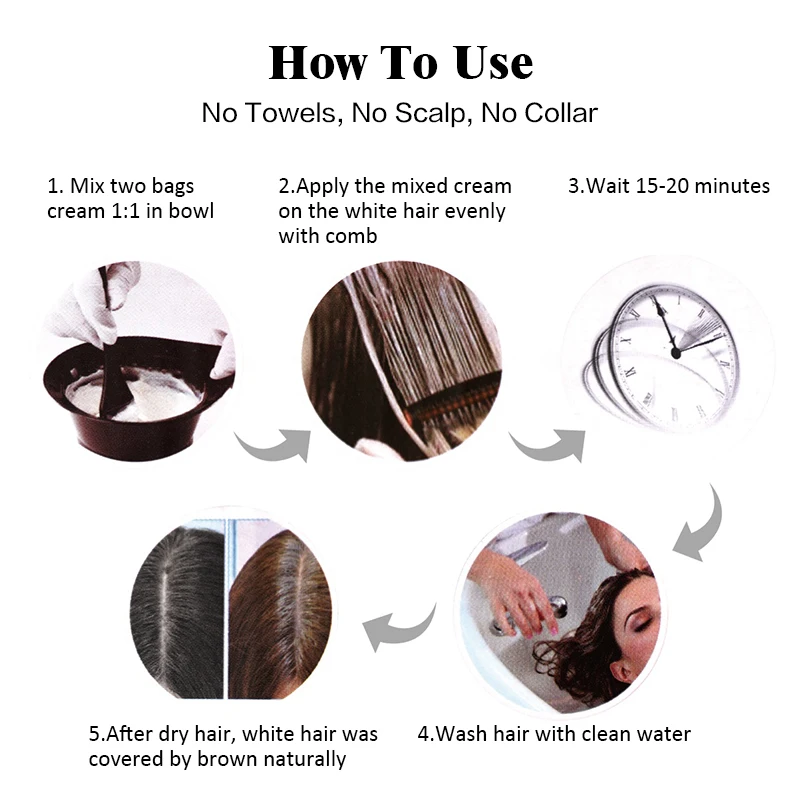 How To Use

No Towels, No Scalp, No Collar

1. Mix two bags cream 1:1 in bowl

2.Apply the mixed cream on the white hair evenly with comb

3.Wait 15-20 minutes

4.Wash hair with clean water

5.After dry hair, white hair was covered by brown naturally