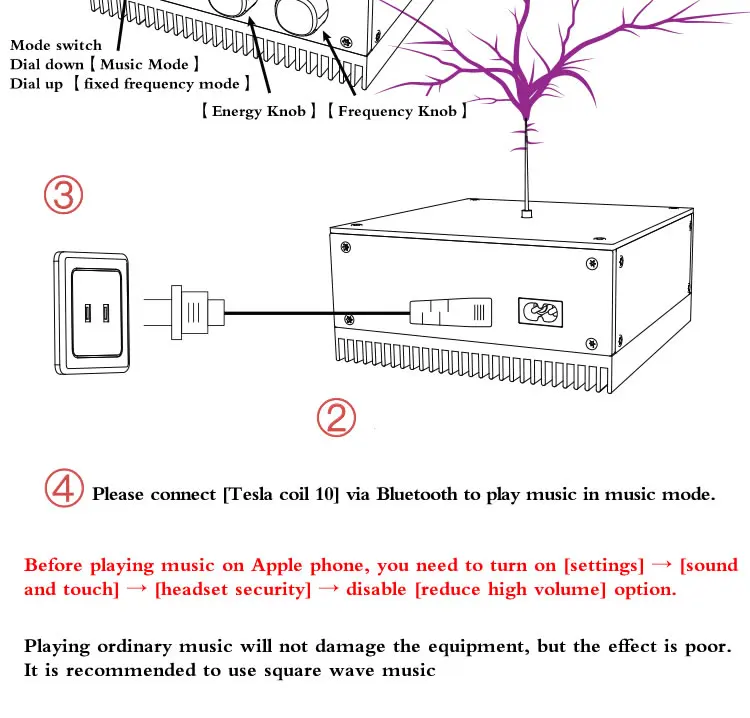 Mode switch
Dial down【Music Mode】
Dial up【fixed frequency mode】

【Energy Knob】【Frequency Knob】

③

②

④ Please connect [Tesla coil 10] via Bluetooth to play music in music mode.

Before playing music on Apple phone, you need to turn on [settings] → [sound and touch] → [headset security] → disable [reduce high volume] option.

Playing ordinary music will not damage the equipment, but the effect is poor. It is recommended to use square wave music