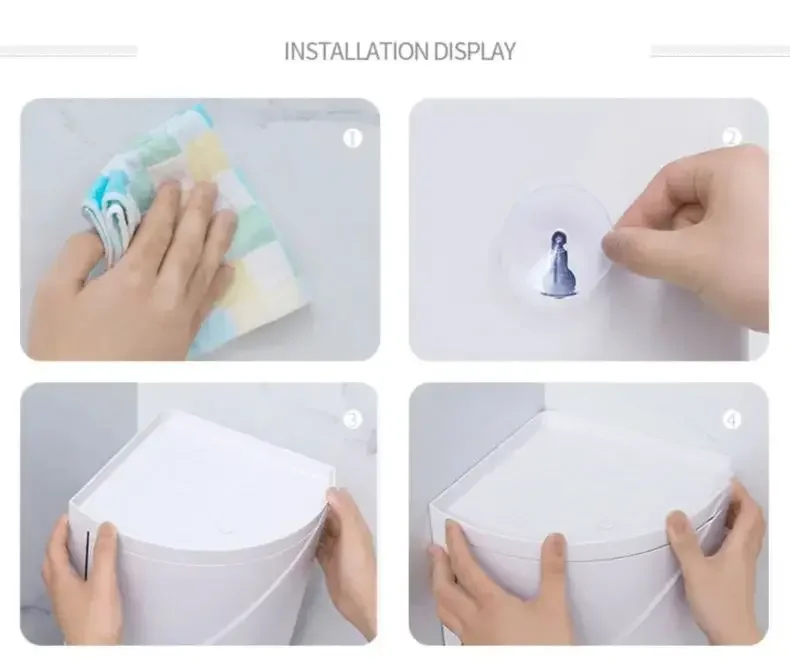 INSTALLATION DISPLAY

1

2

3

4