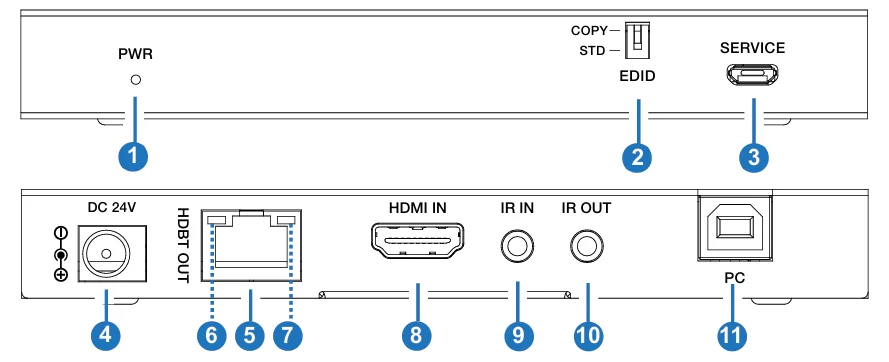 PWR

COPY
STD
EDID

SERVICE

1

2

3

DC 24V

HDBT OUT

HDMI IN

IR IN

IR OUT

PC

4

6

5

7

8

9

10

11