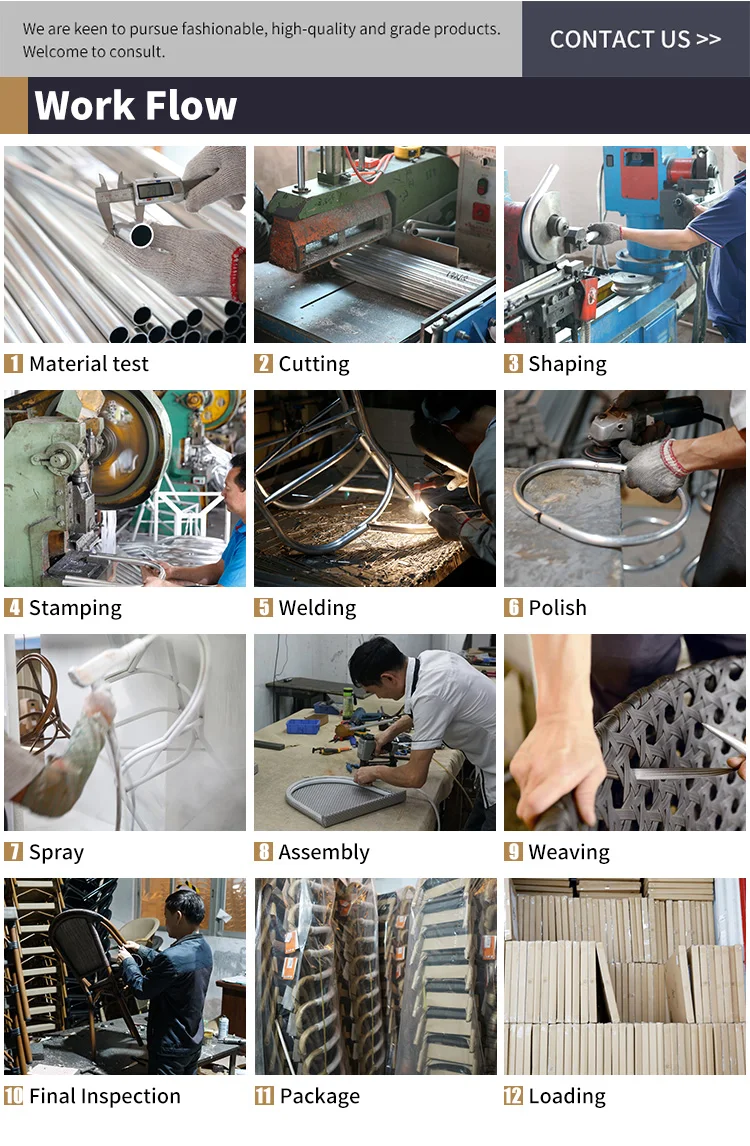 We are keen to pursue fashionable, high-quality and grade products. Welcome to consult.

CONTACT US >>

Work Flow

1 Material test

2 Cutting

3 Shaping

4 Stamping

5 Welding

6 Polish

7 Spray

8 Assembly

9 Weaving

10 Final Inspection

11 Package

12 Loading