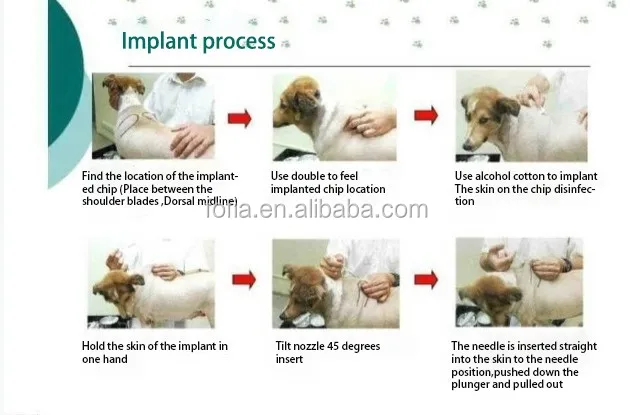 Implant process

Find the location of the implanted chip (Place between the shoulder blades ,Dorsal midline)

Use double to feel implanted chip location

Use alcohol cotton to implant The skin on the chip disinfection

fofia.en.alibaba.com

Hold the skin of the implant in one hand

Tilt nozzle 45 degrees insert

The needle is inserted straight into the skin to the needle position,pushed down the plunger and pulled out