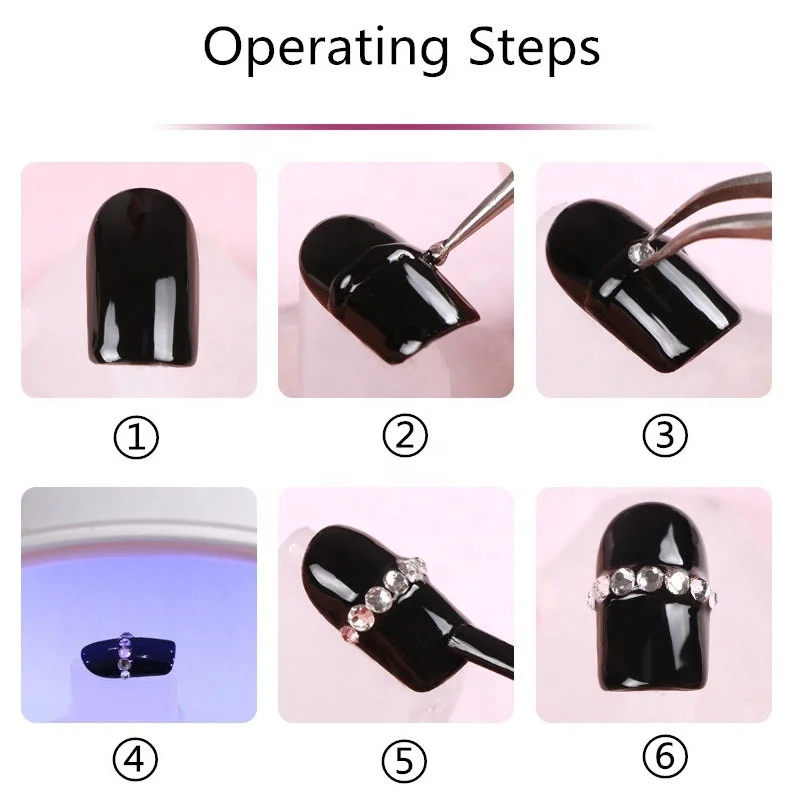 Operating Steps

①

②

③

④

⑤

⑥