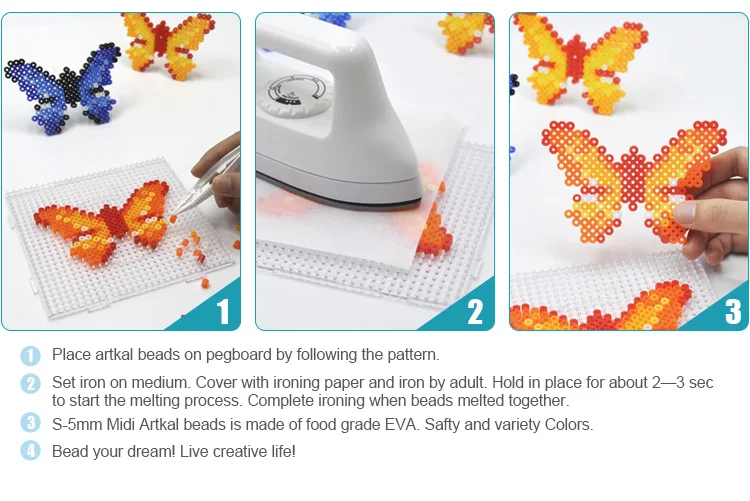 1

2

3

1 Place artkal beads on pegboard by following the pattern.

2 Set iron on medium. Cover with ironing paper and iron by adult. Hold in place for about 2—3 sec to start the melting process. Complete ironing when beads melted together.

3 S-5mm Midi Artkal beads is made of food grade EVA. Safty and variety Colors.

4 Bead your dream! Live creative life!