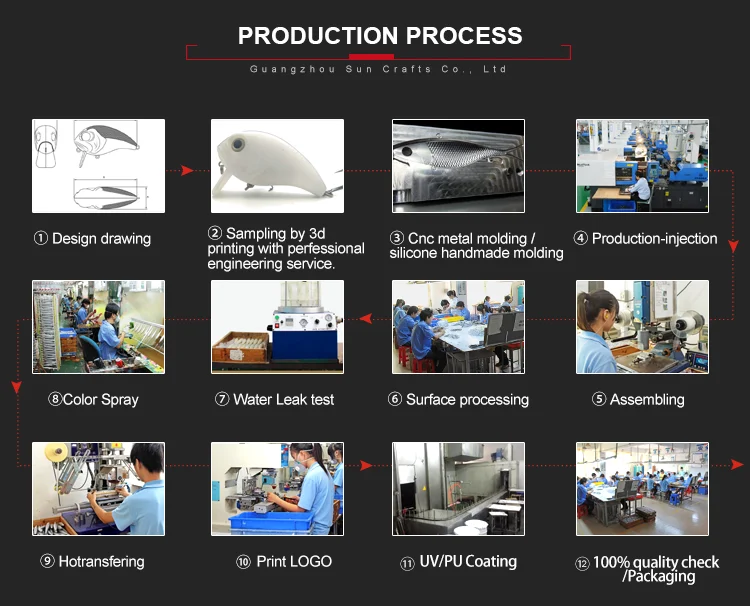 PRODUCTION PROCESS

Guangzhou Sun Crafts Co., Ltd

① Design drawing

② Sampling by 3d printing with perfessional engineering service.

③ Cnc metal molding / silicone handmade molding

④ Production-injection

⑧Color Spray

⑦ Water Leak test

⑥ Surface processing

⑤ Assembling

⑨ Hotransfering

⑩ Print LOGO

⑪ UV/PU Coating

⑫ 100% quality check /Packaging