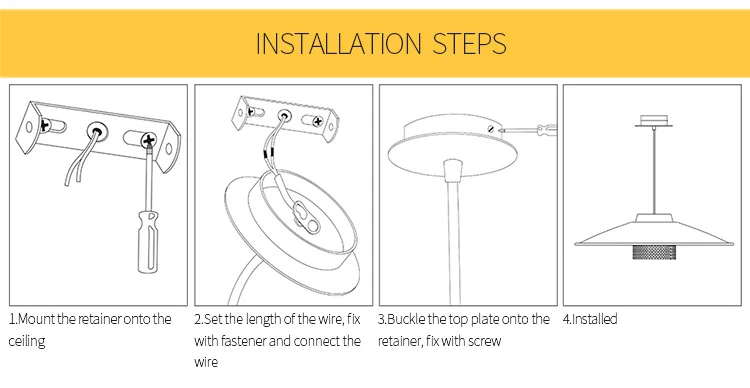 INSTALLATION STEPS

1.Mount the retainer onto the ceiling

2.Set the length of the wire, fix with fastener and connect the wire

3.Buckle the top plate onto the retainer, fix with screw

4.Installed