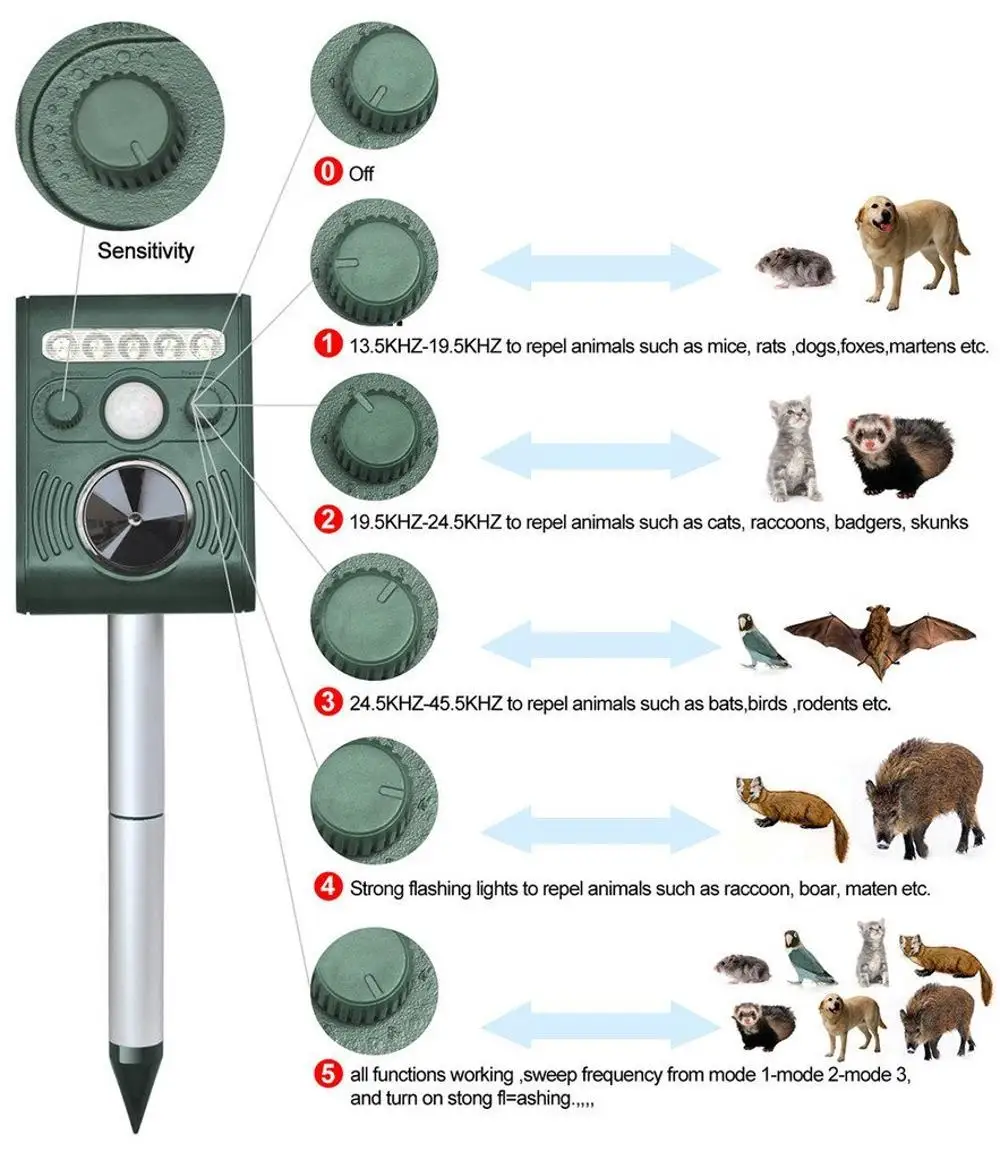 Sensitivity

0 Off

1 13.5KHZ-19.5KHZ to repel animals such as mice, rats ,dogs,foxes,martens etc.

2 19.5KHZ-24.5KHZ to repel animals such as cats, raccoons, badgers, skunks

3 24.5KHZ-45.5KHZ to repel animals such as bats,birds ,rodents etc.

4 Strong flashing lights to repel animals such as raccoon, boar, maten etc.

5 all functions working ,sweep frequency from mode 1-mode 2-mode 3, and turn on stong fl=ashing.,,,,