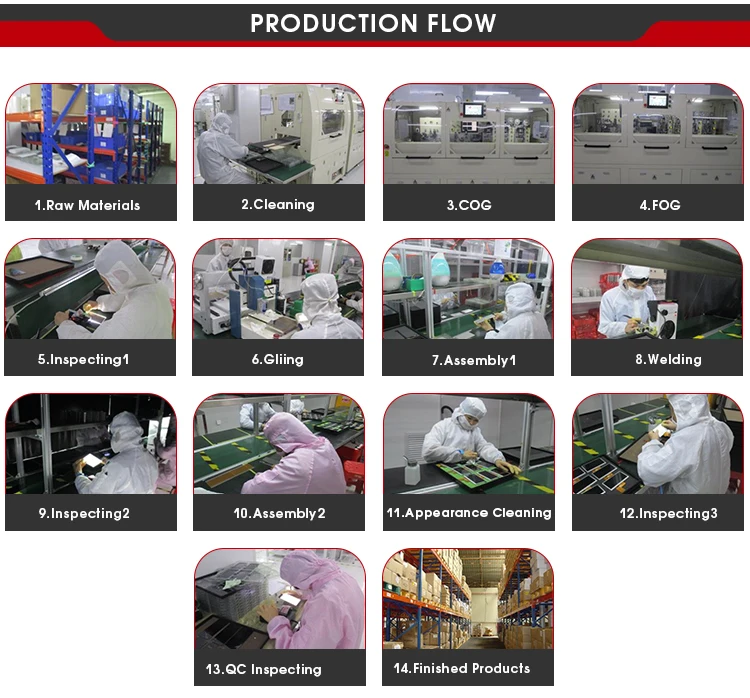 PRODUCTION FLOW

1.Raw Materials

2.Cleaning

3.COG

4.FOG

5.Inspecting1

6.Gliing

7.Assembly1

8.Welding

9.Inspecting2

10.Assembly2

11.Appearance Cleaning

12.Inspecting3

13.QC Inspecting

14.Finished Products